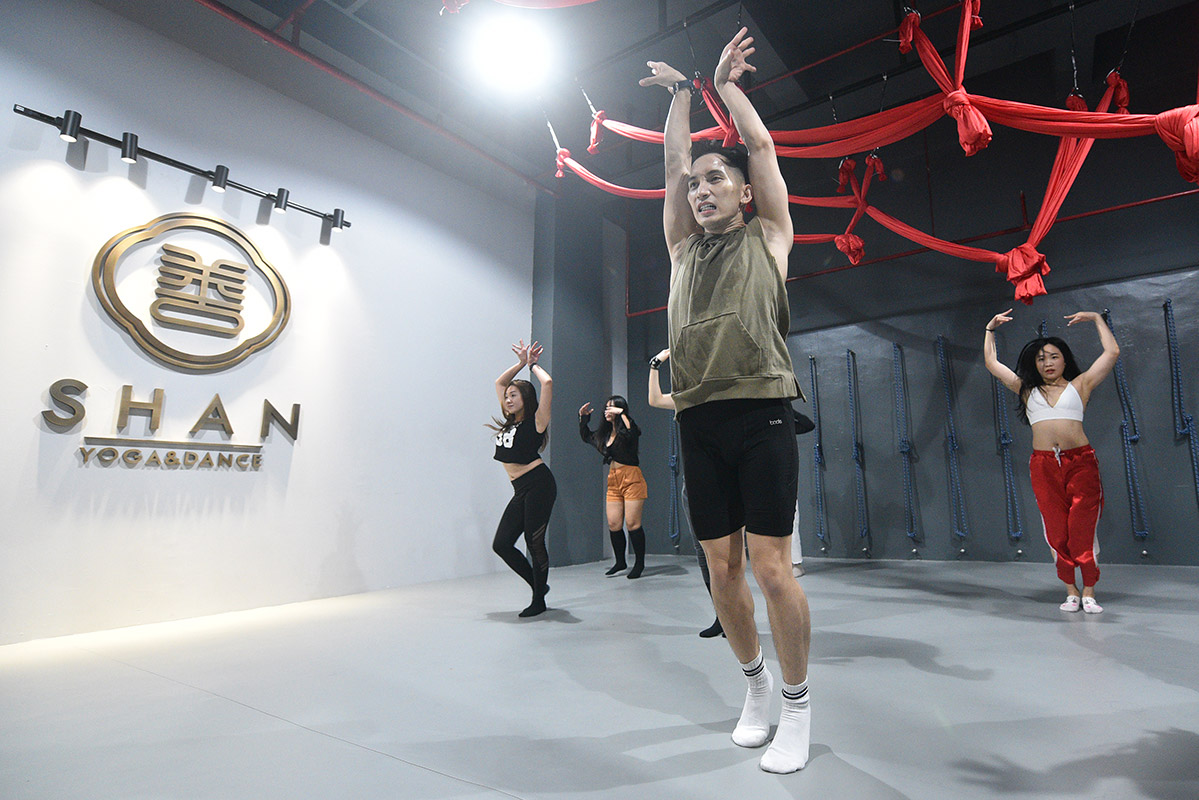 善

SHAN
YOGA&DANCE