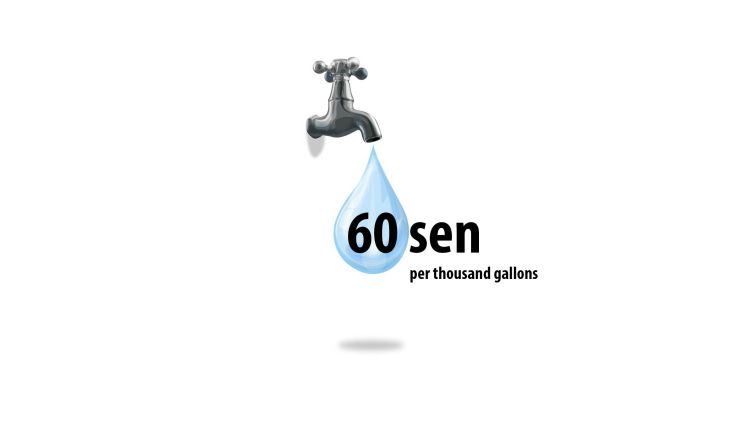 60 sen
per thousand gallons