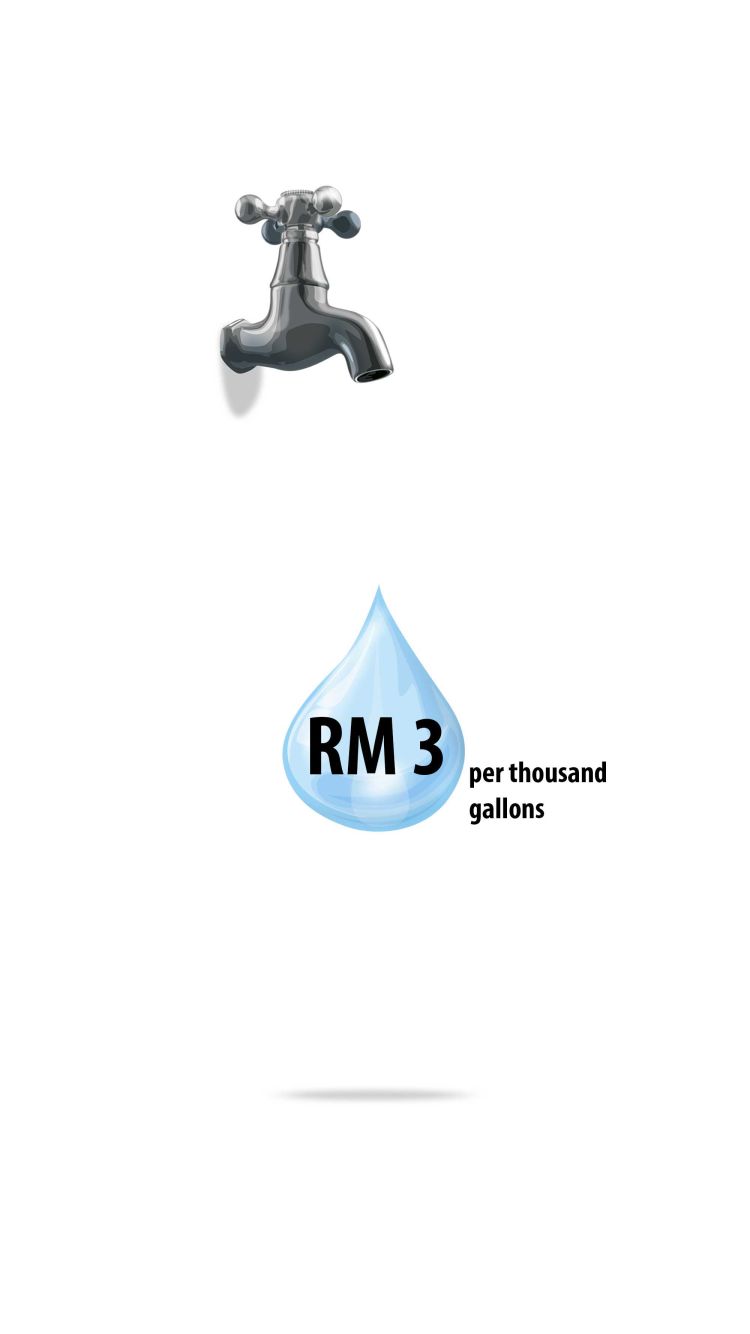 RM 3 per thousand gallons