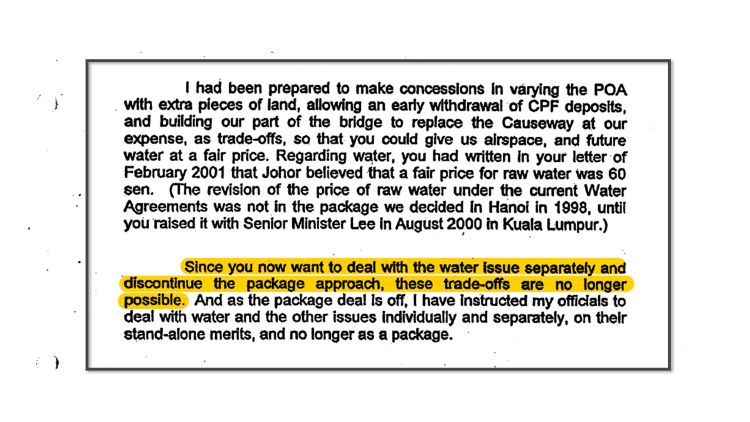 I had been prepared to make concessions in varying the POA with extra pieces of land, allowing an early withdrawal of CPF deposits, and building our part of the bridge to replace the Causeway at our expense, as trade-offs, so that you could give us airspace, and future water at a fair price. Regarding water, you had written in your letter of February 2001 that Johor believed that a fair price for raw water was 60 sen. (The revision of the price of raw water under the current Water Agreements was not in the package we decided in Hanoi in 1998, until you raised it with Senior Minister Lee in August 2000 in Kuala Lumpur.)

Since you now want to deal with the water issue separately and discontinue the package approach, these trade-offs are no longer possible. And as the package deal is off, I have instructed my officials to deal with water and the other issues individually and separately, on their stand-alone merits, and no longer as a package.