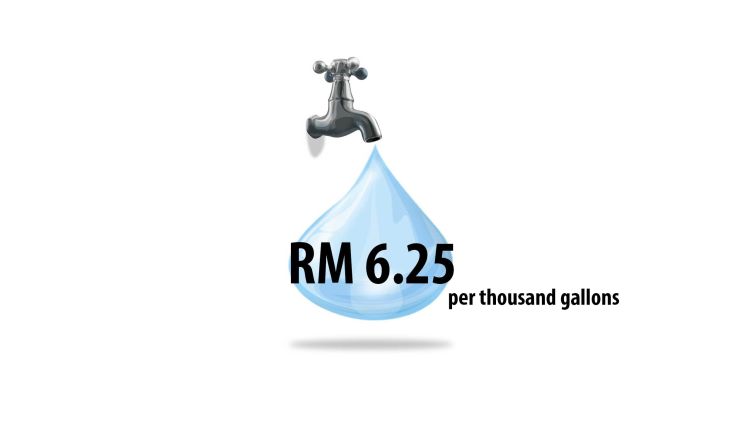 RM 6.25
per thousand gallons