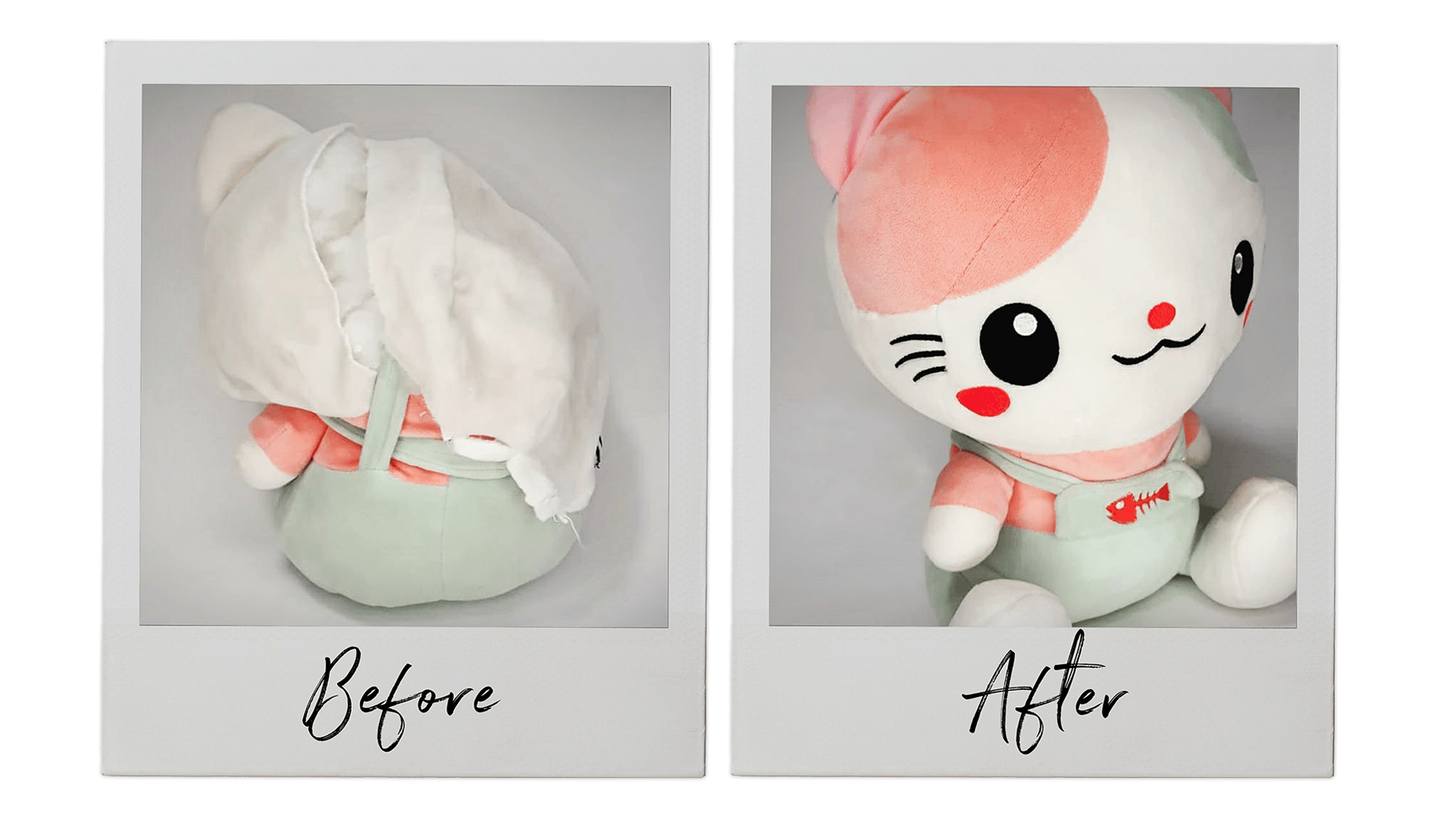 Before

After