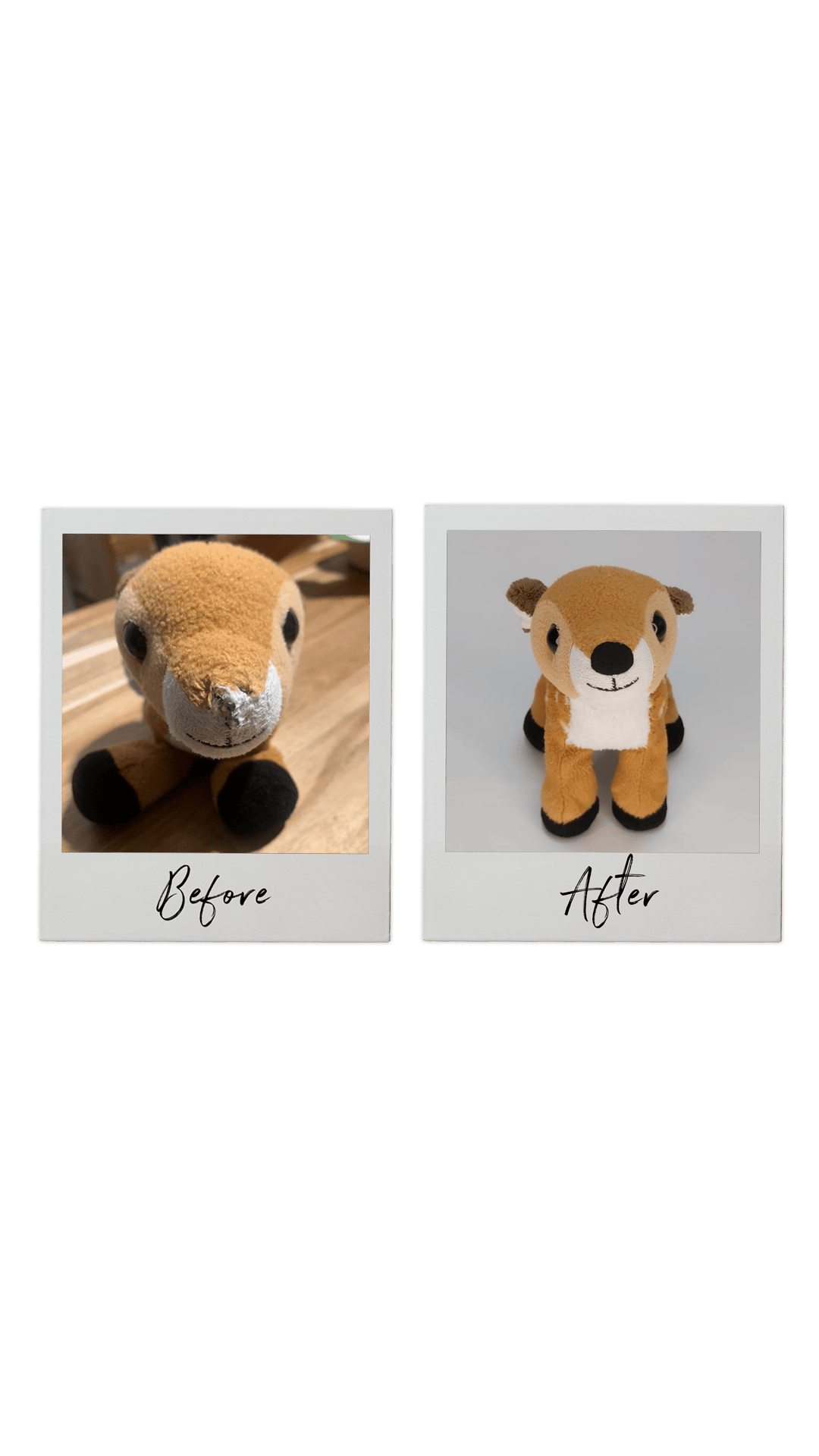 Before

After