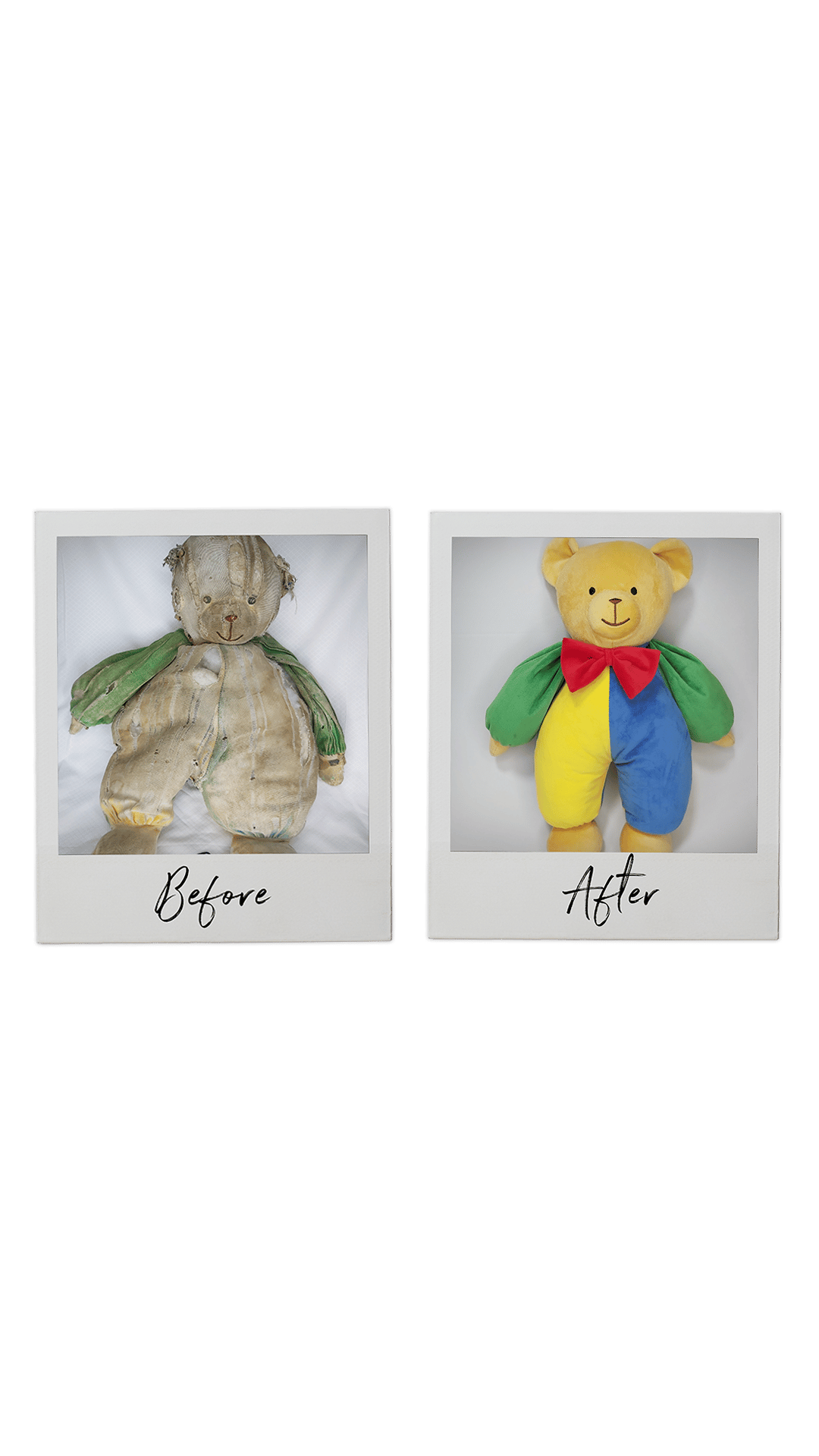 Before

After