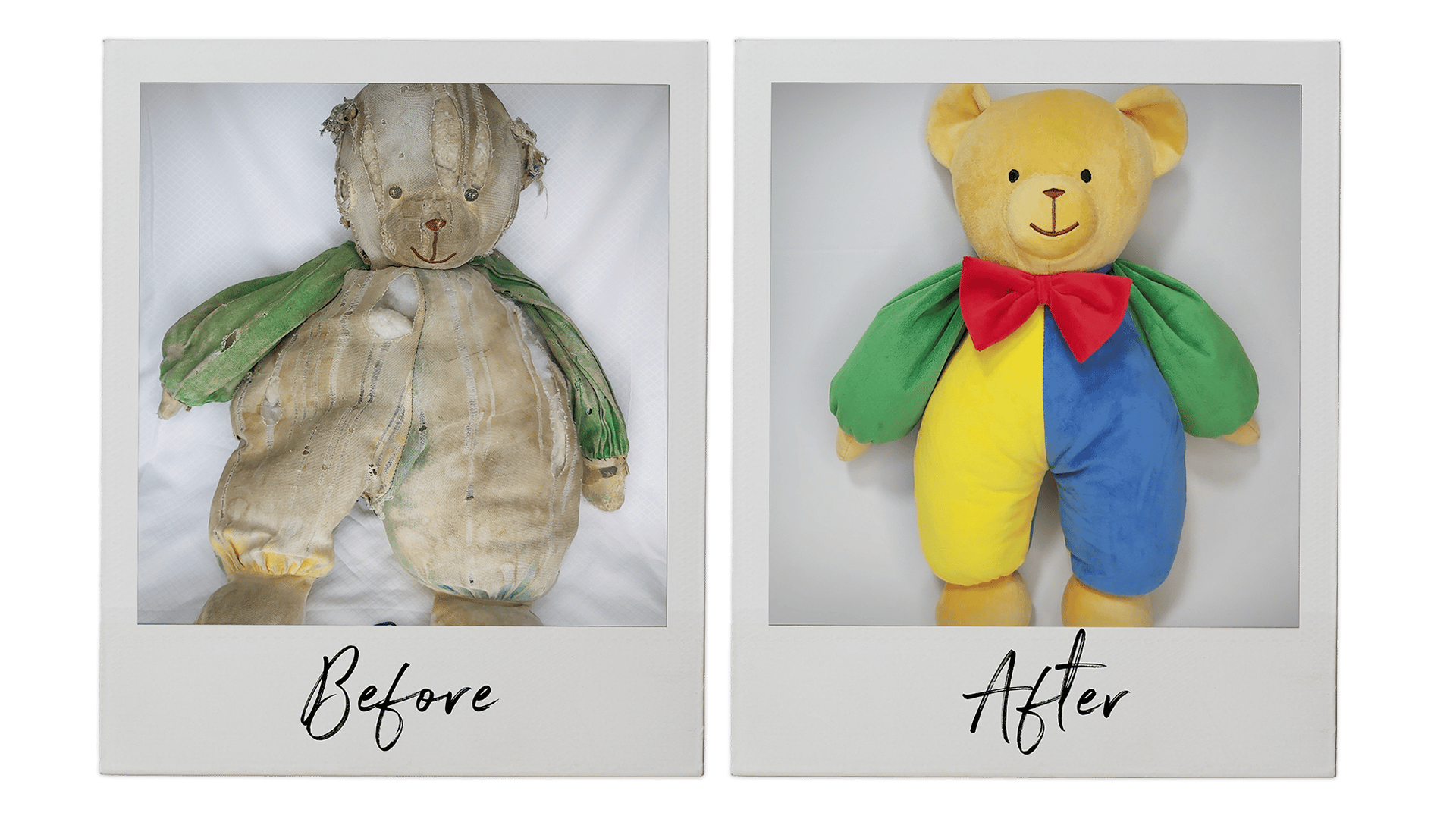 Before

After