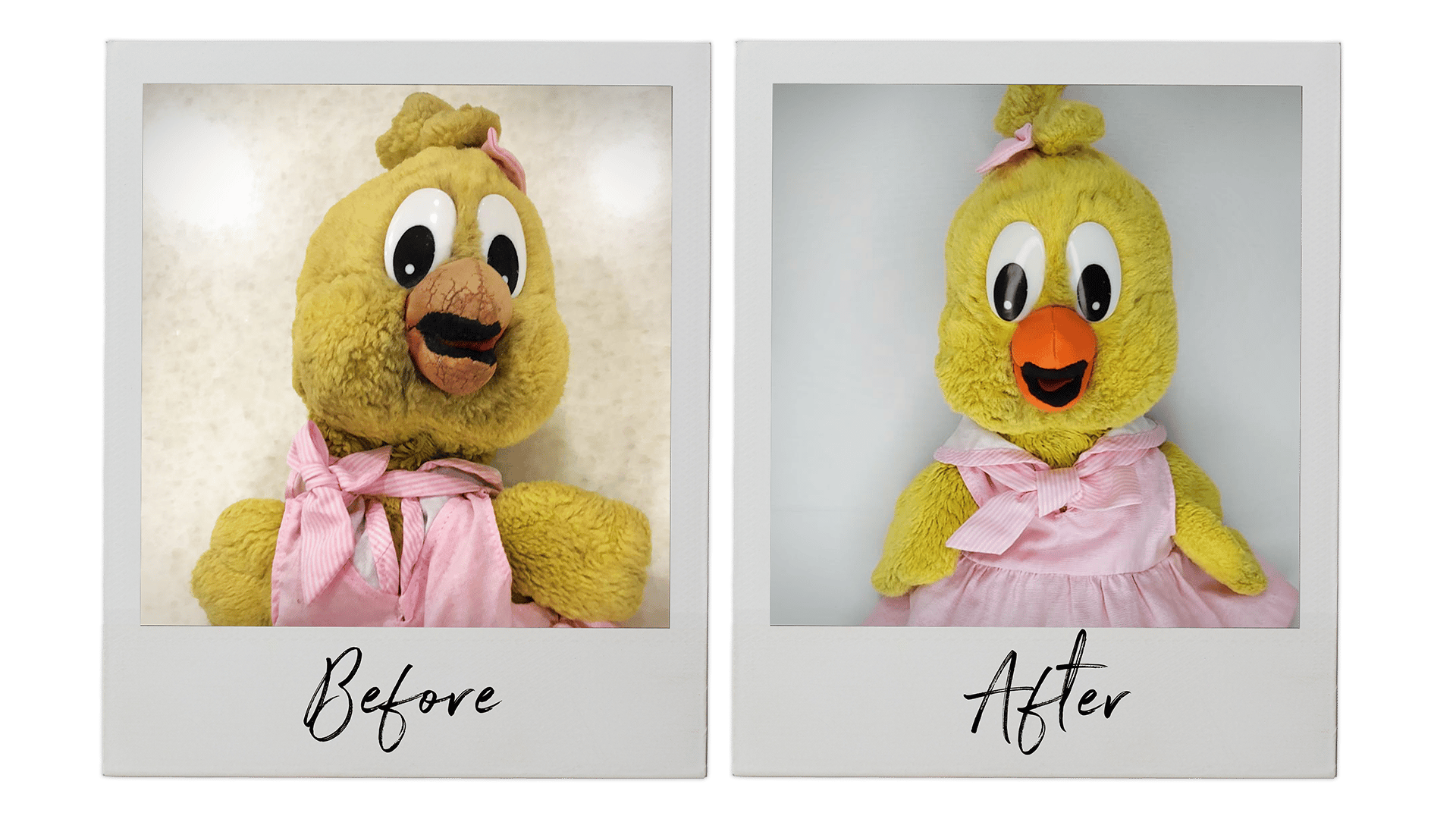 Before

After