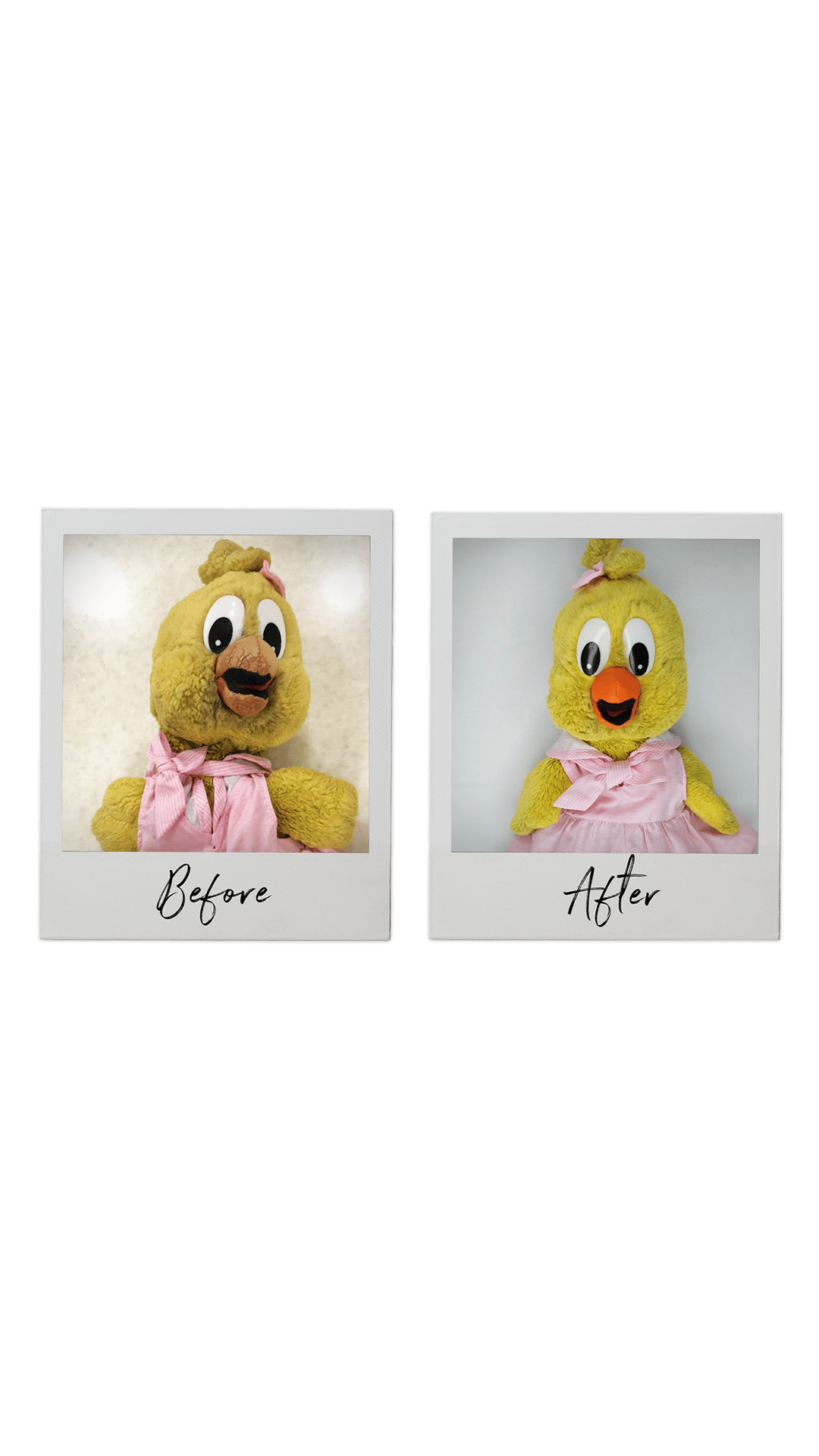 Before

After