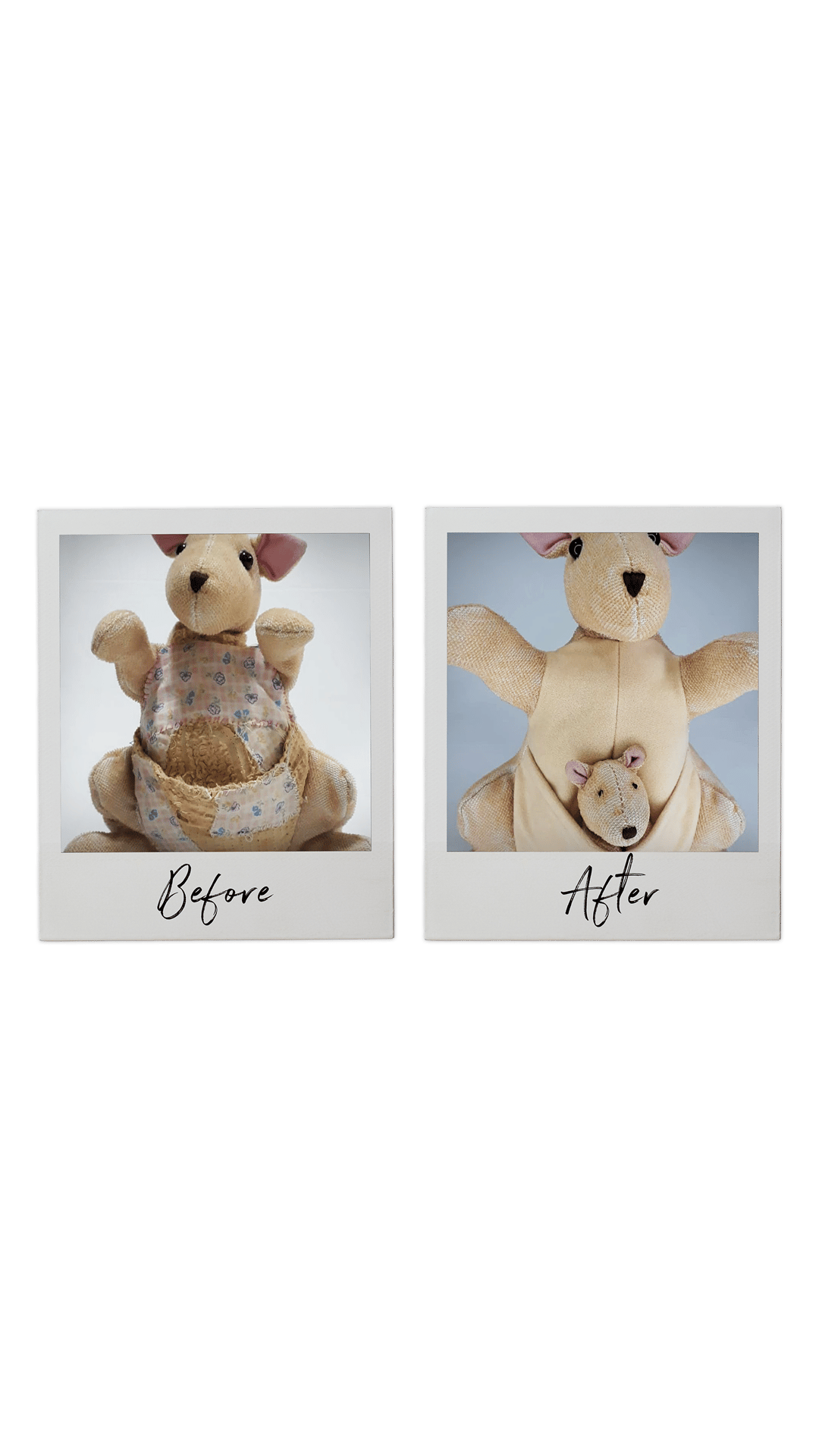 Before

After