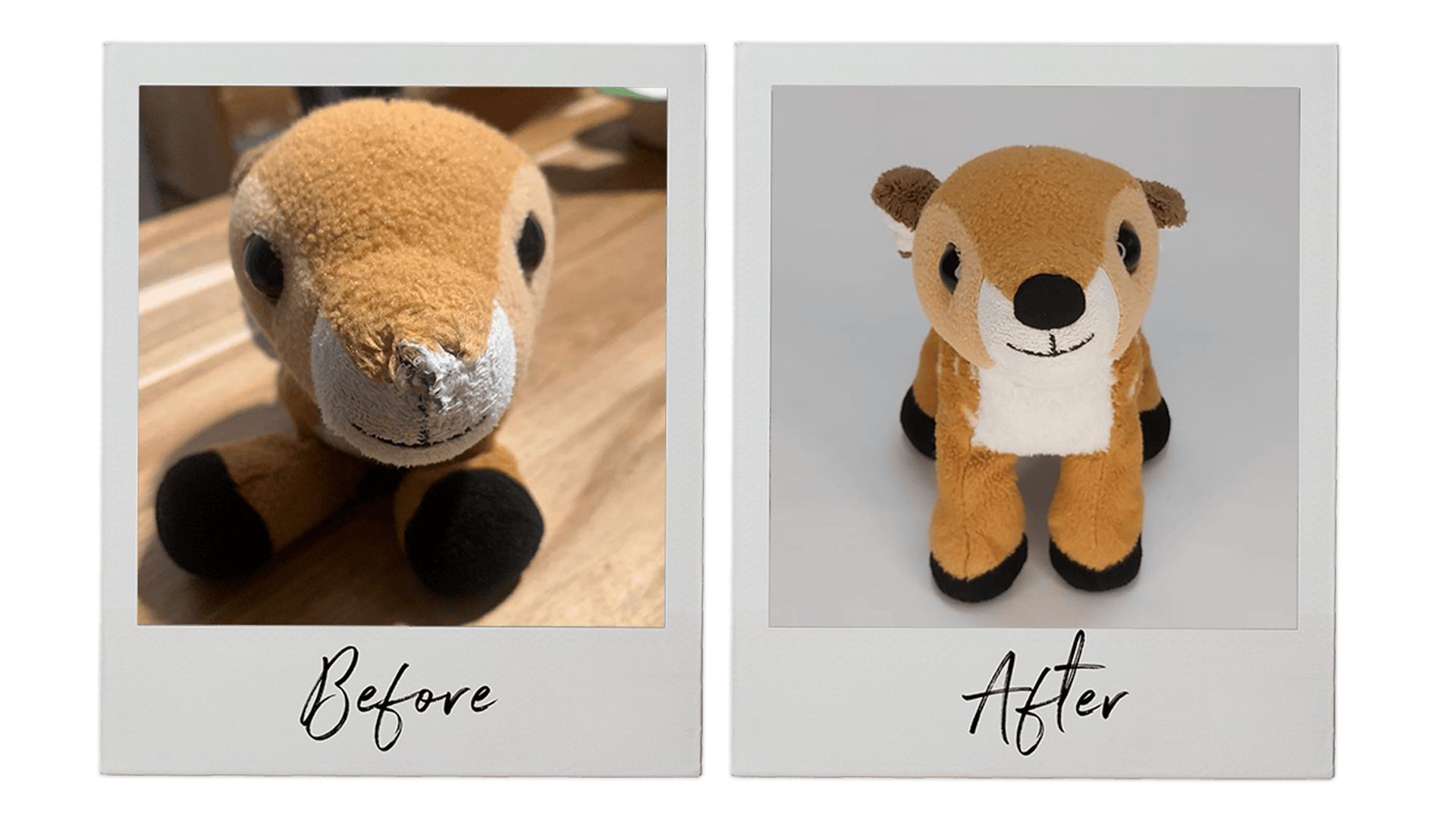 Before

After