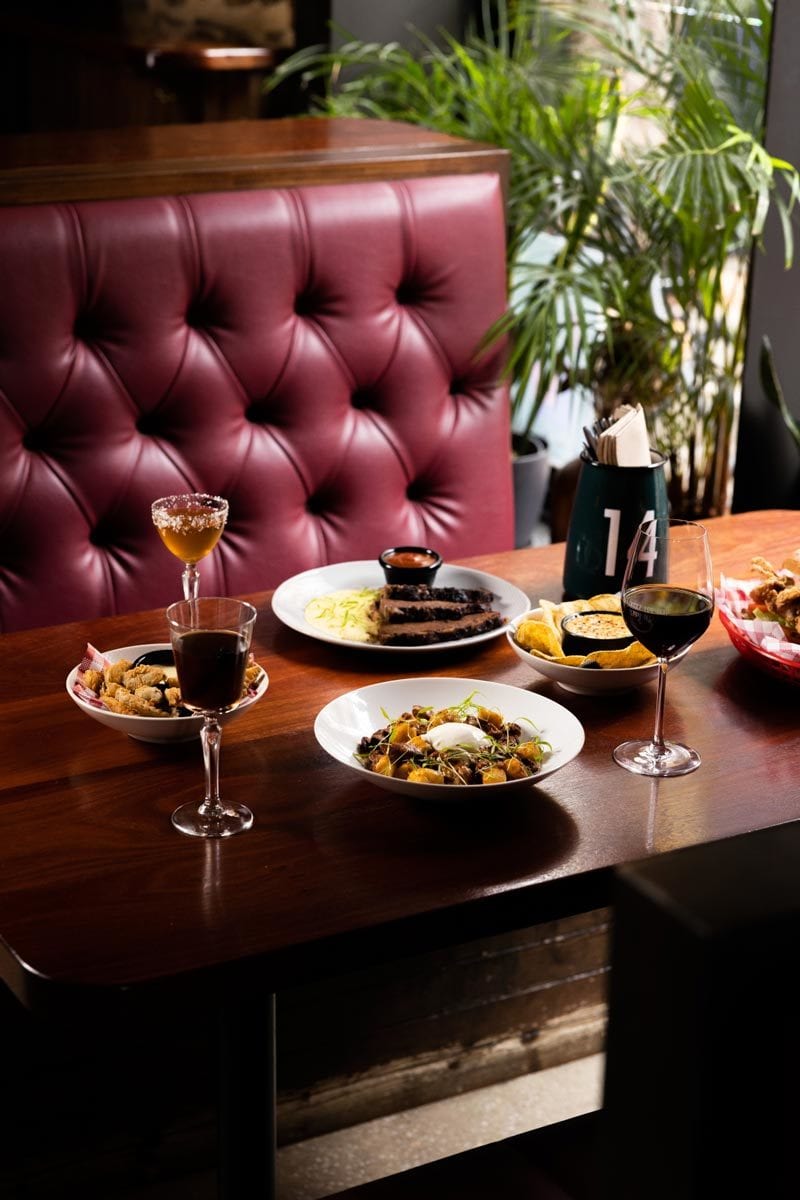 14