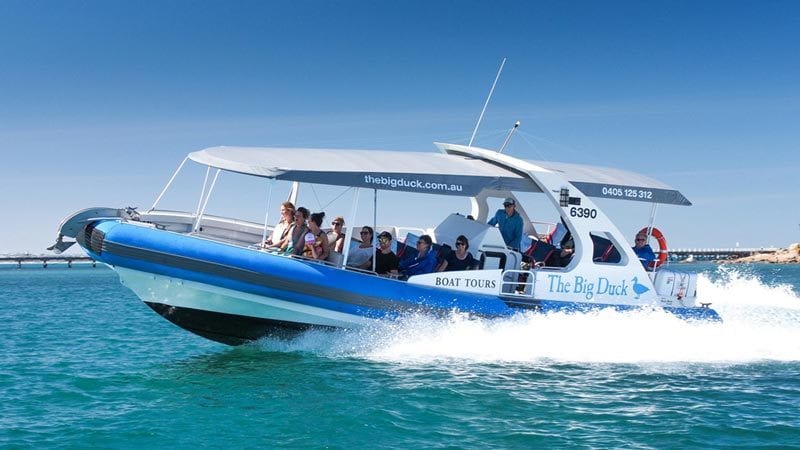 thebigduck.com.au

0405 125 312

6390

BOAT TOURS

The Big Duck