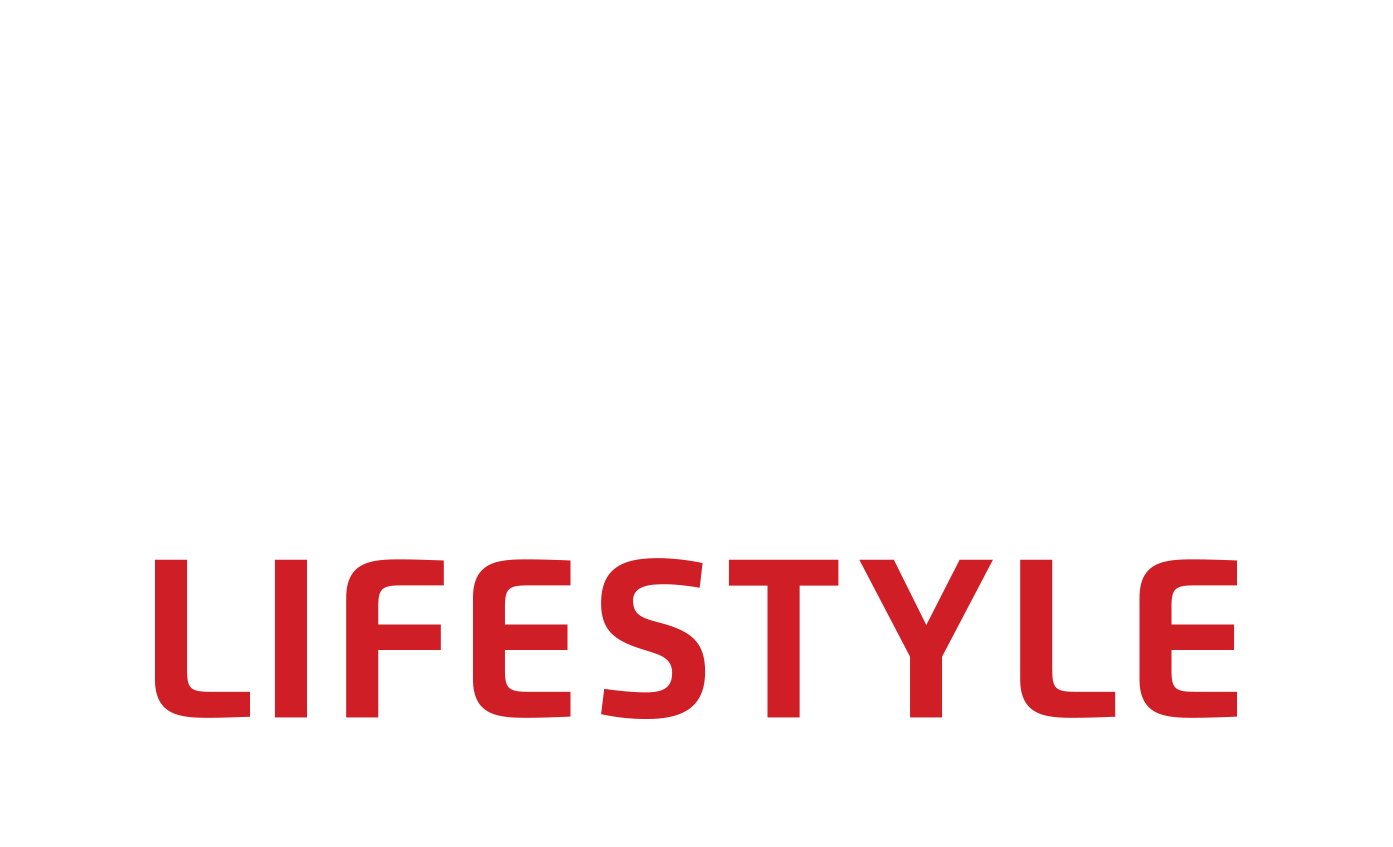 LIFESTYLE