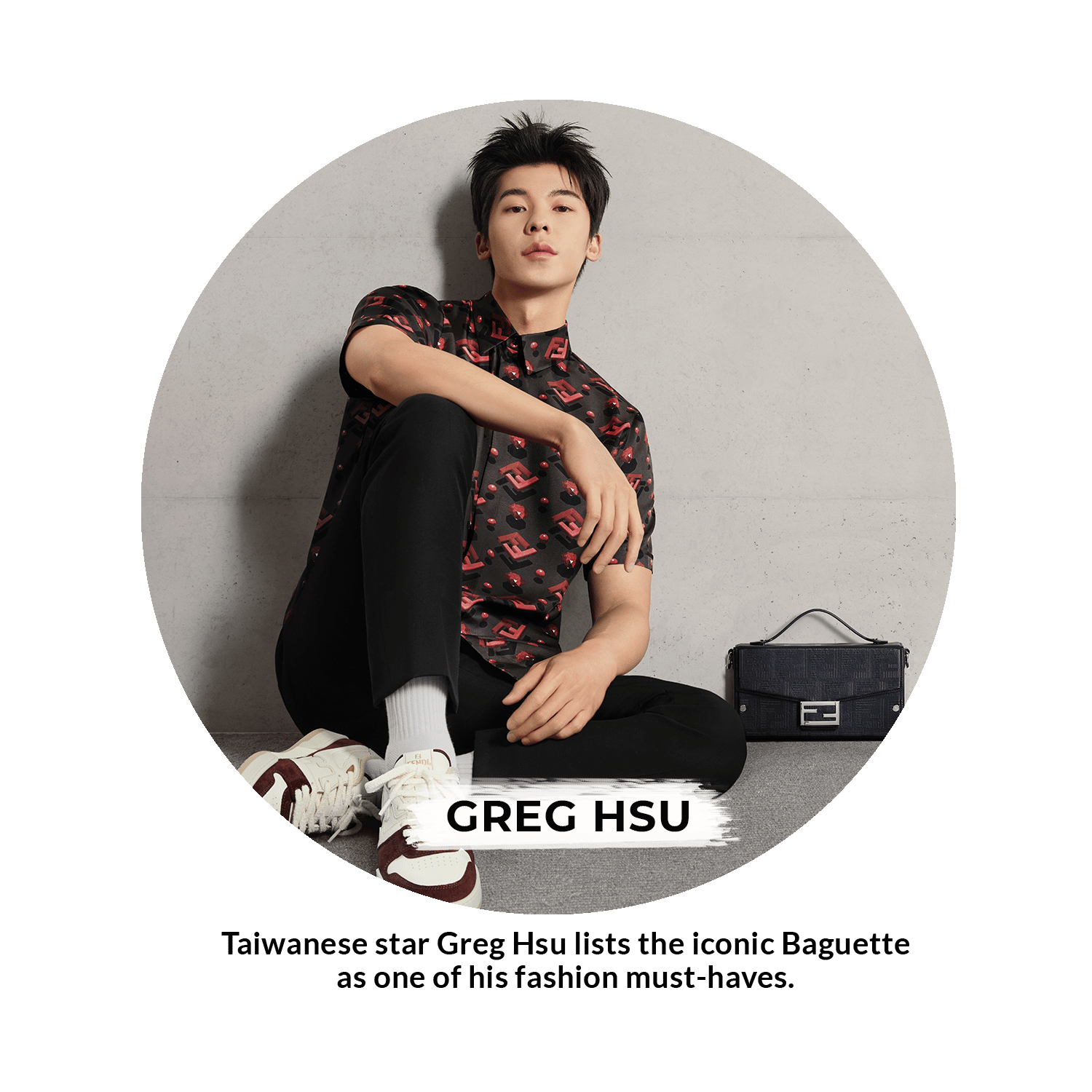 GREG HSU

Taiwanese star Greg Hsu lists the iconic Baguette as one of his fashion must-haves.