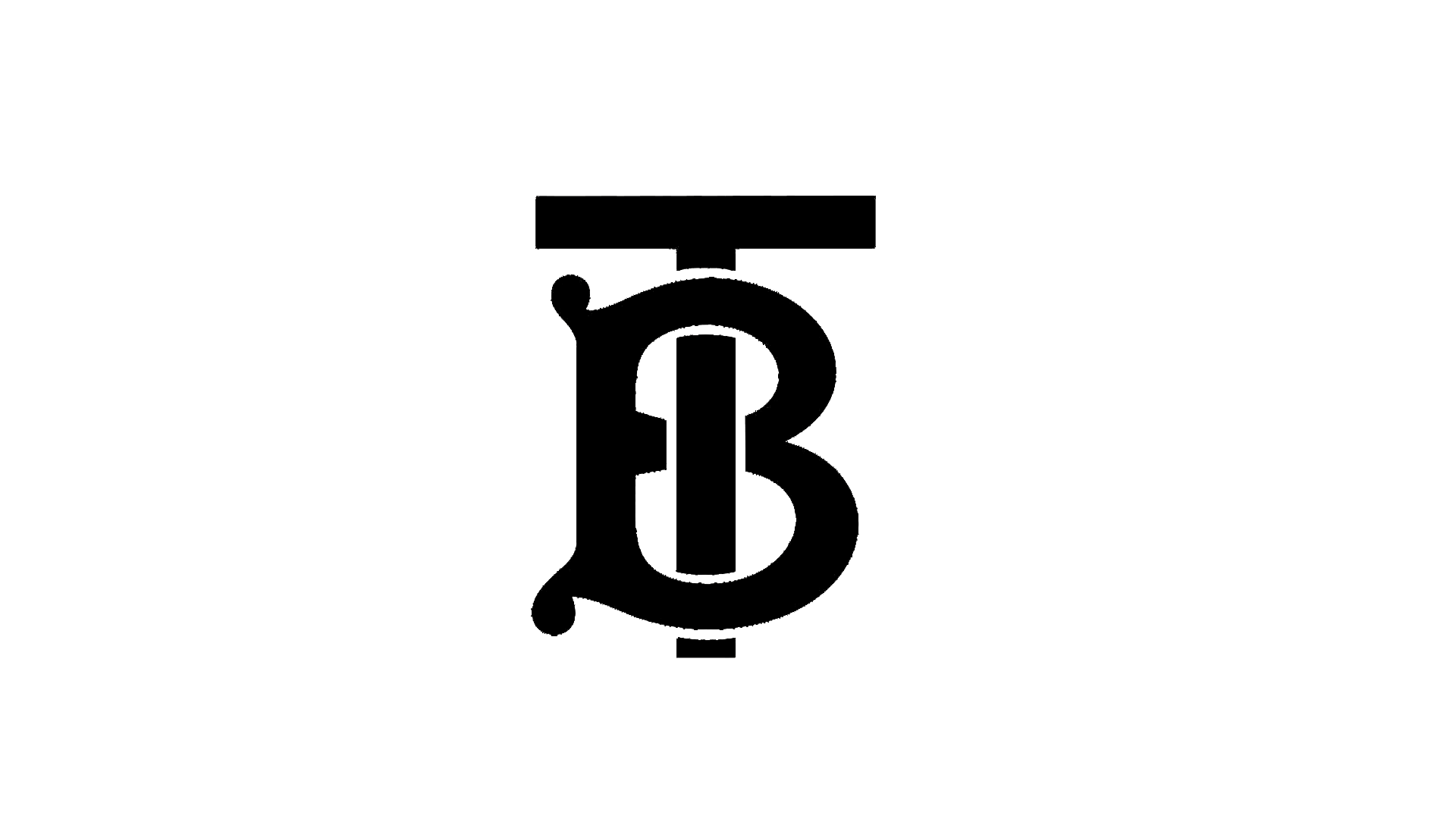 TB