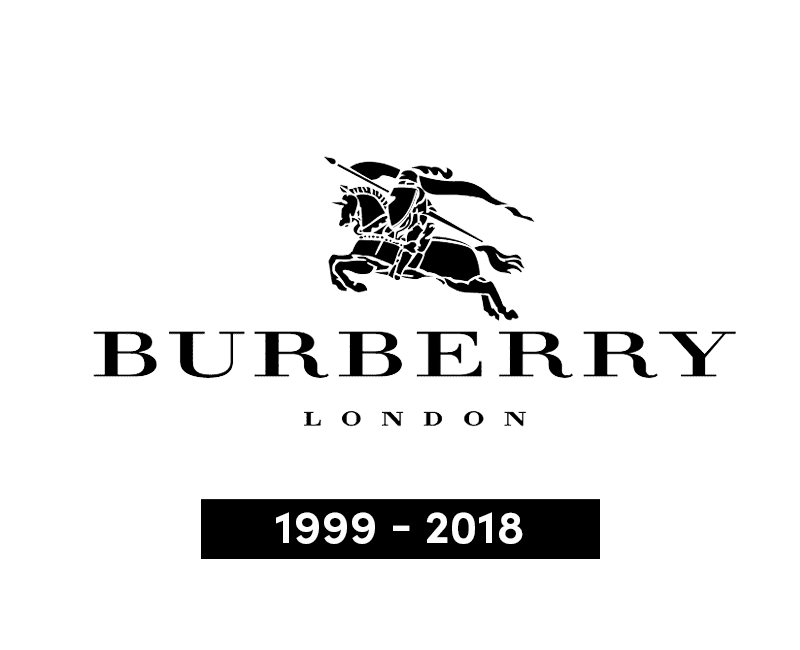 BURBERRY

LONDON

1999 - 2018