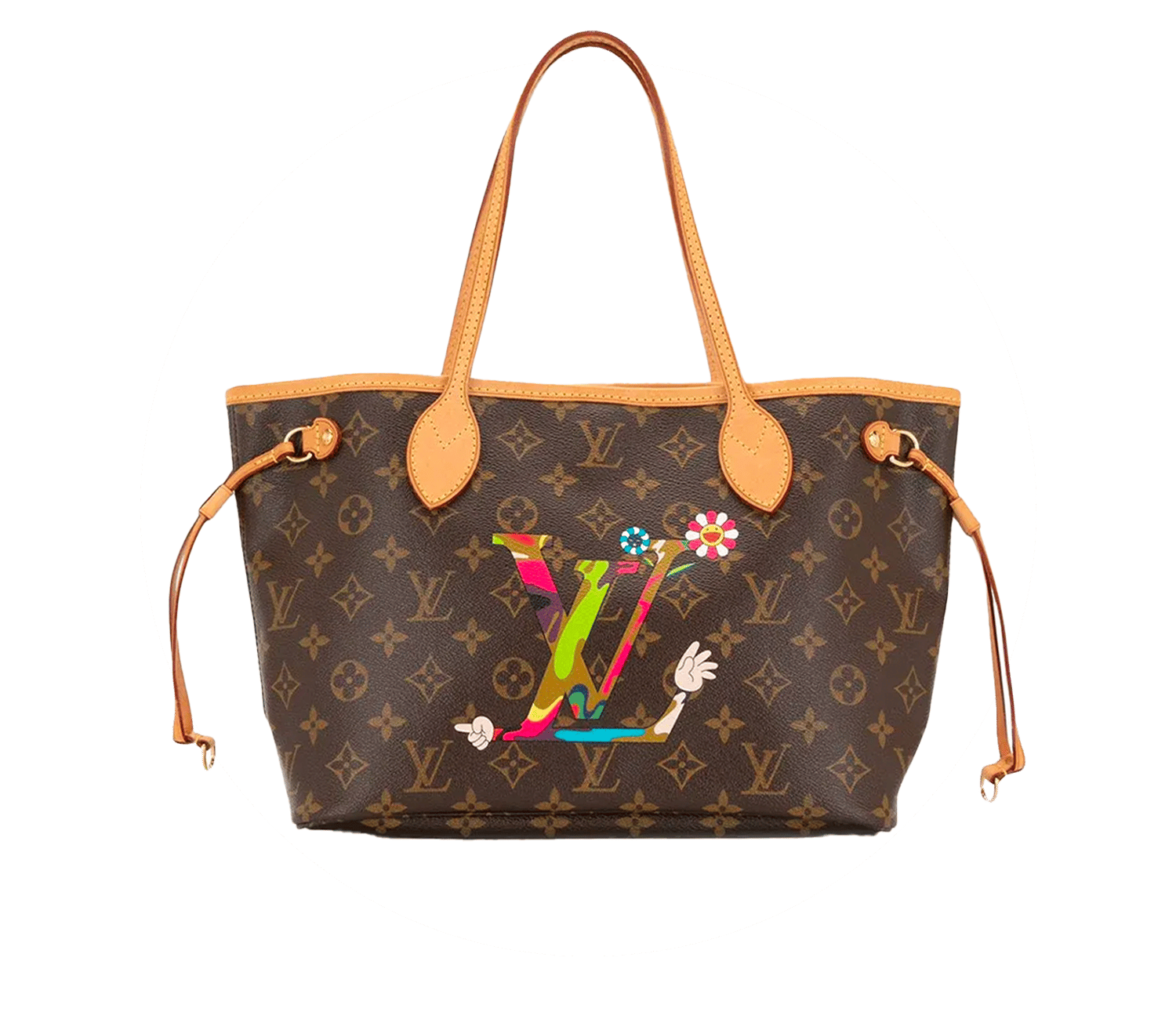 LV