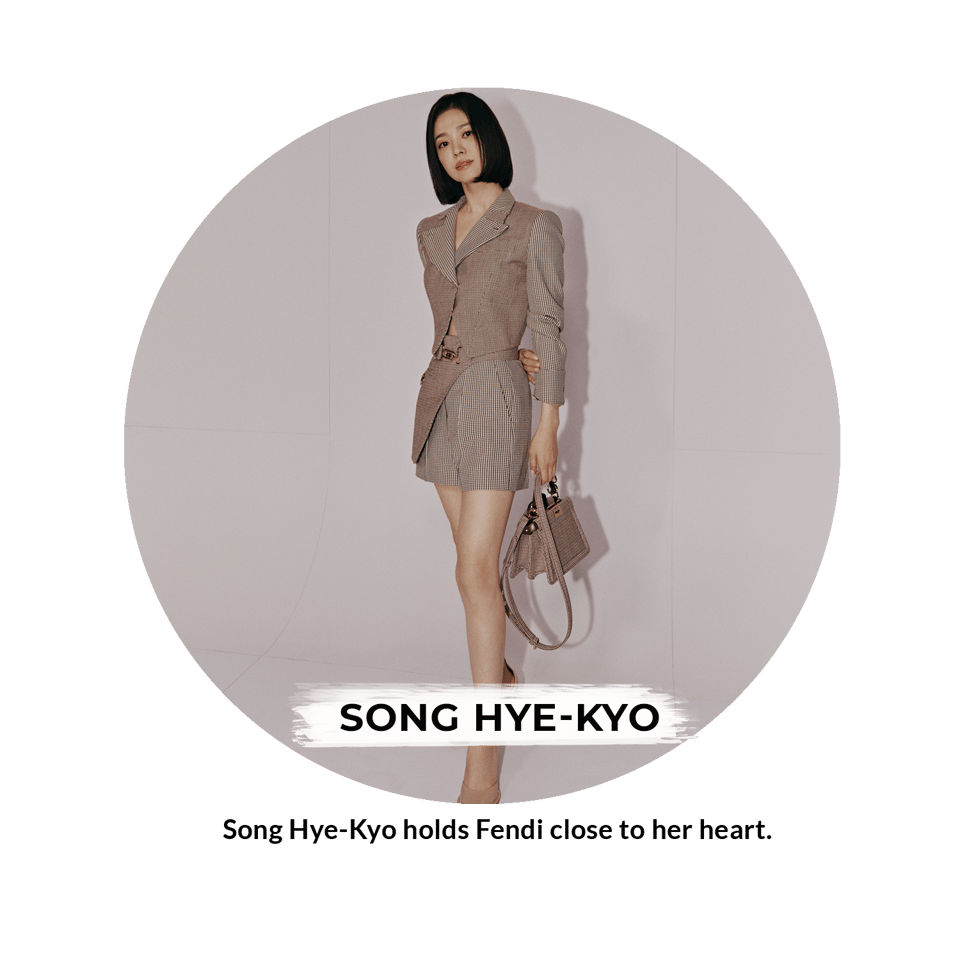 SONG HYE-KYO

Song Hye-Kyo holds Fendi close to her heart.