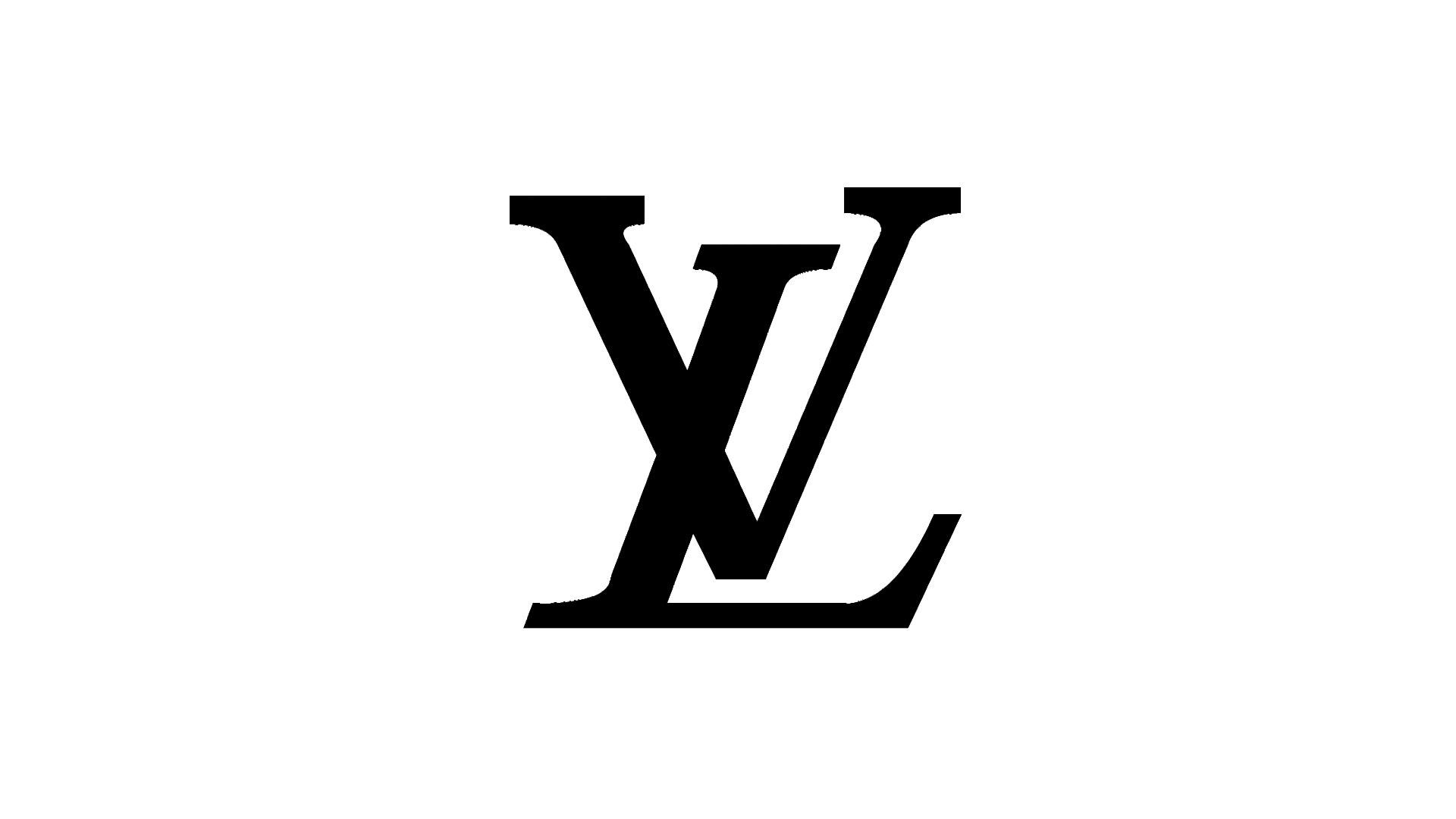 LV