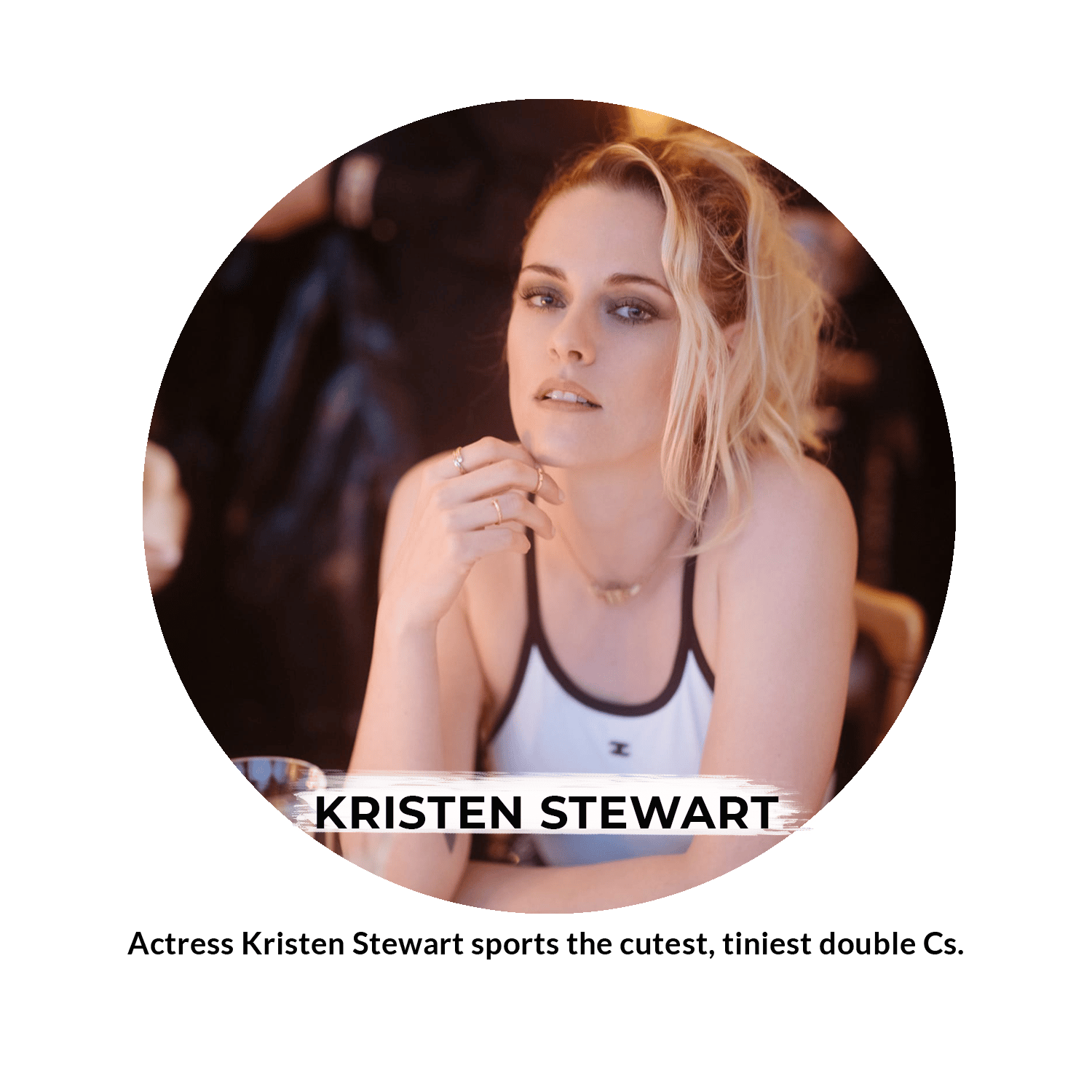 KRISTEN STEWART

Actress Kristen Stewart sports the cutest, tiniest double Cs.