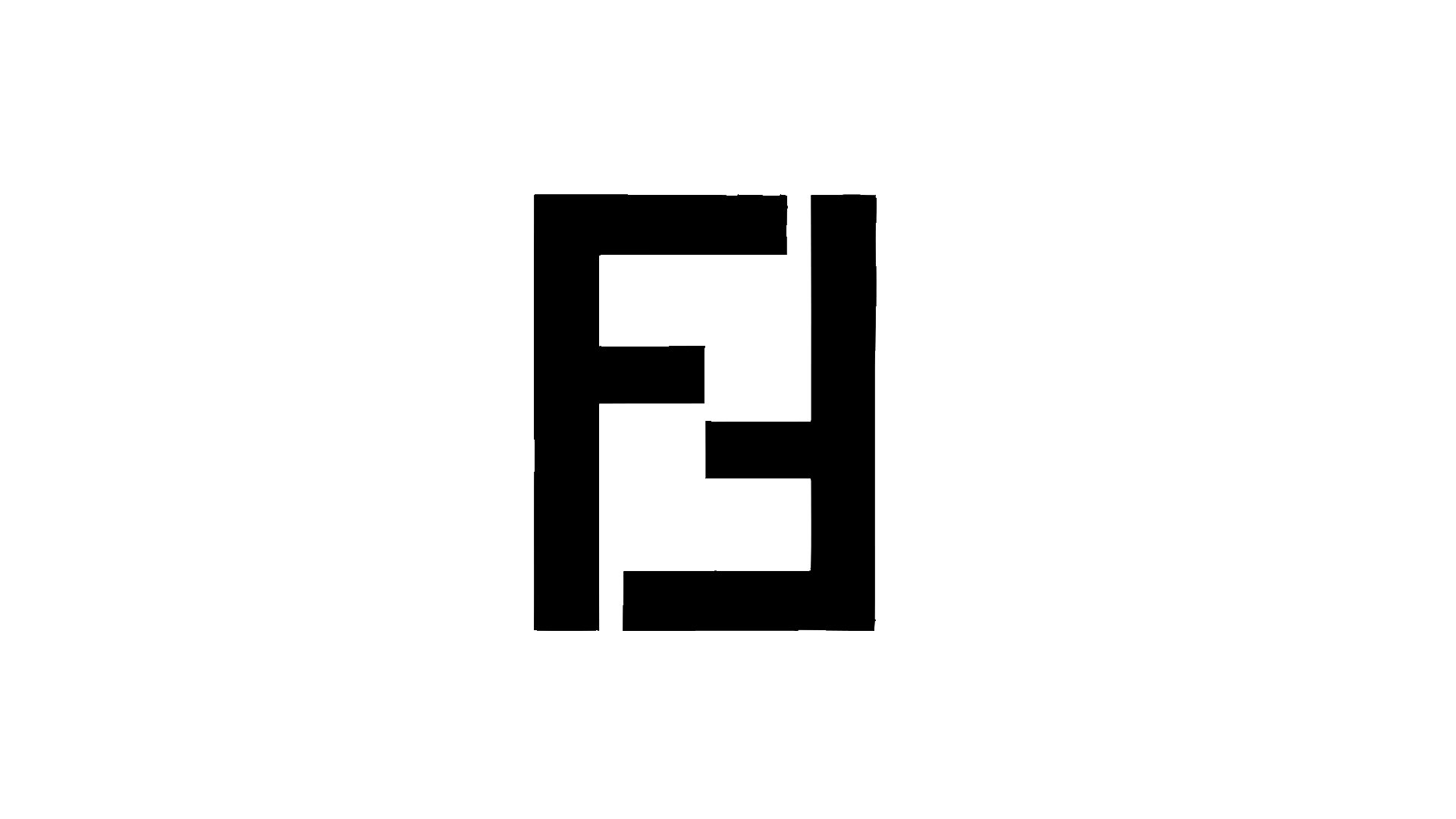 FF