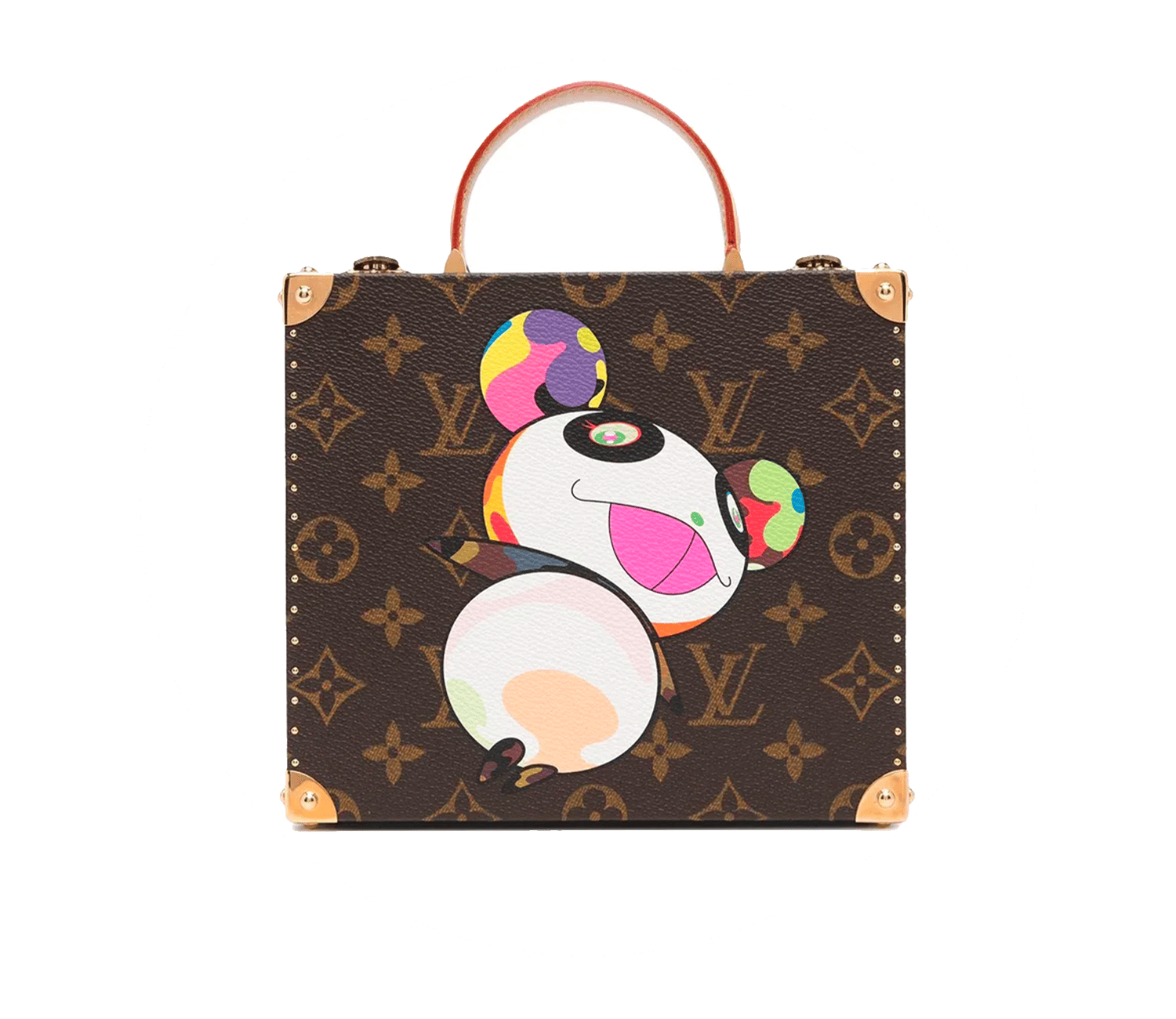 LV
LV
LV
LV