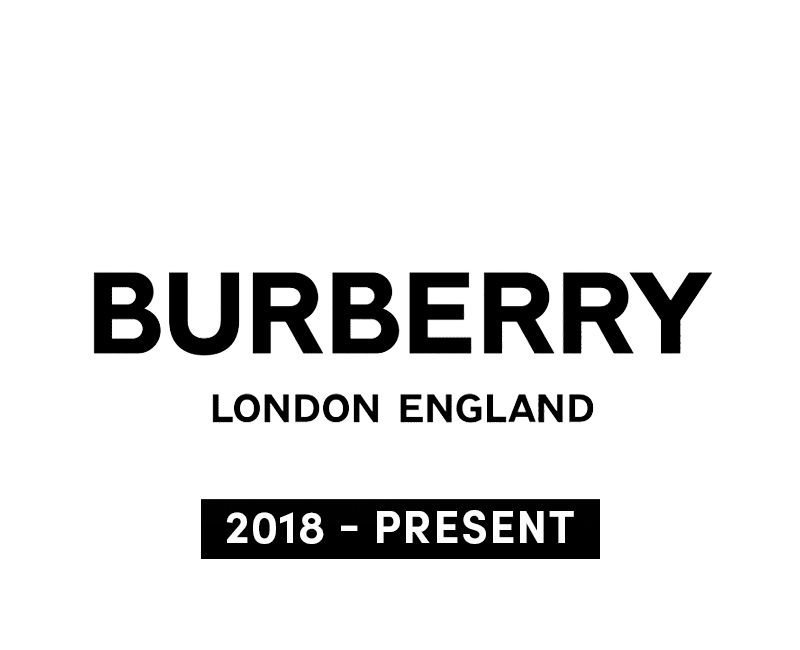 BURBERRY

LONDON ENGLAND

2018 - PRESENT