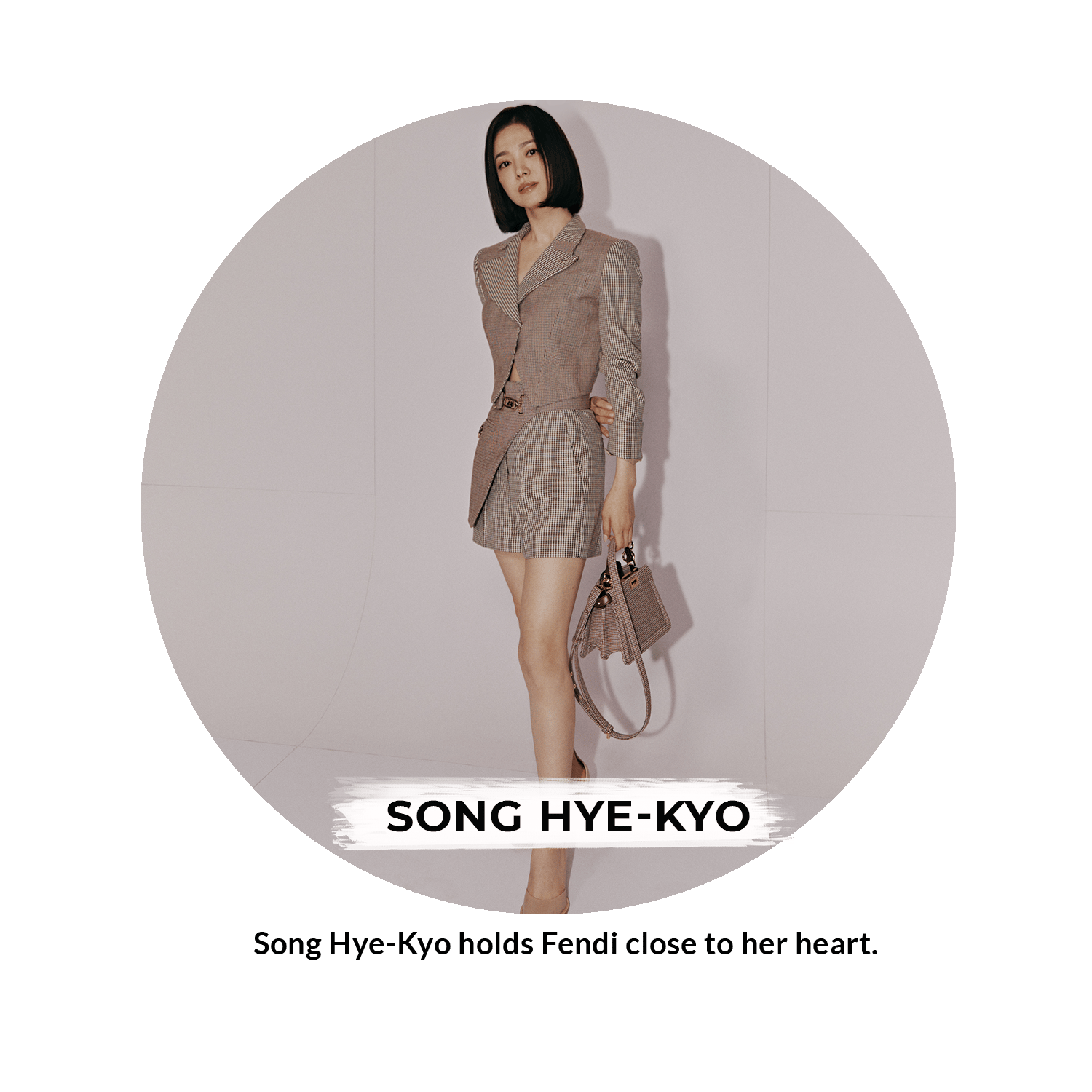 SONG HYE-KYO

Song Hye-Kyo holds Fendi close to her heart.