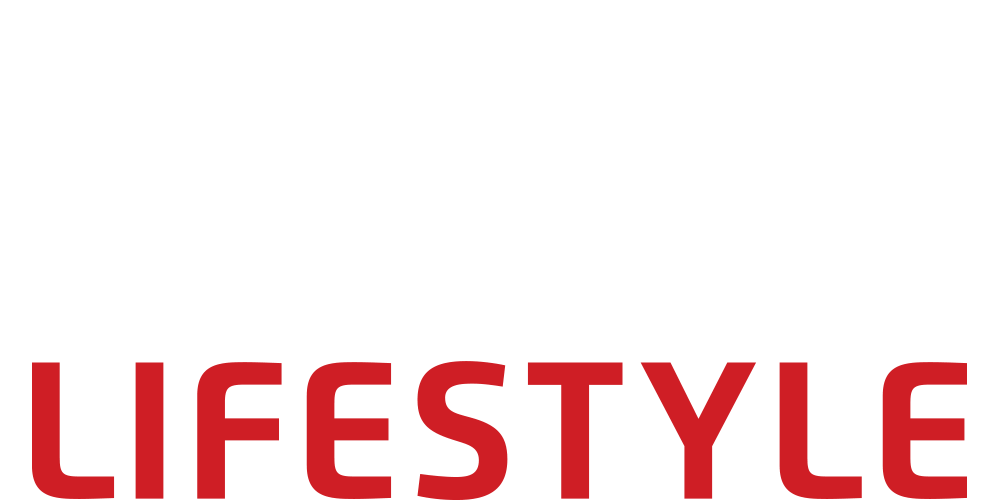 LIFESTYLE