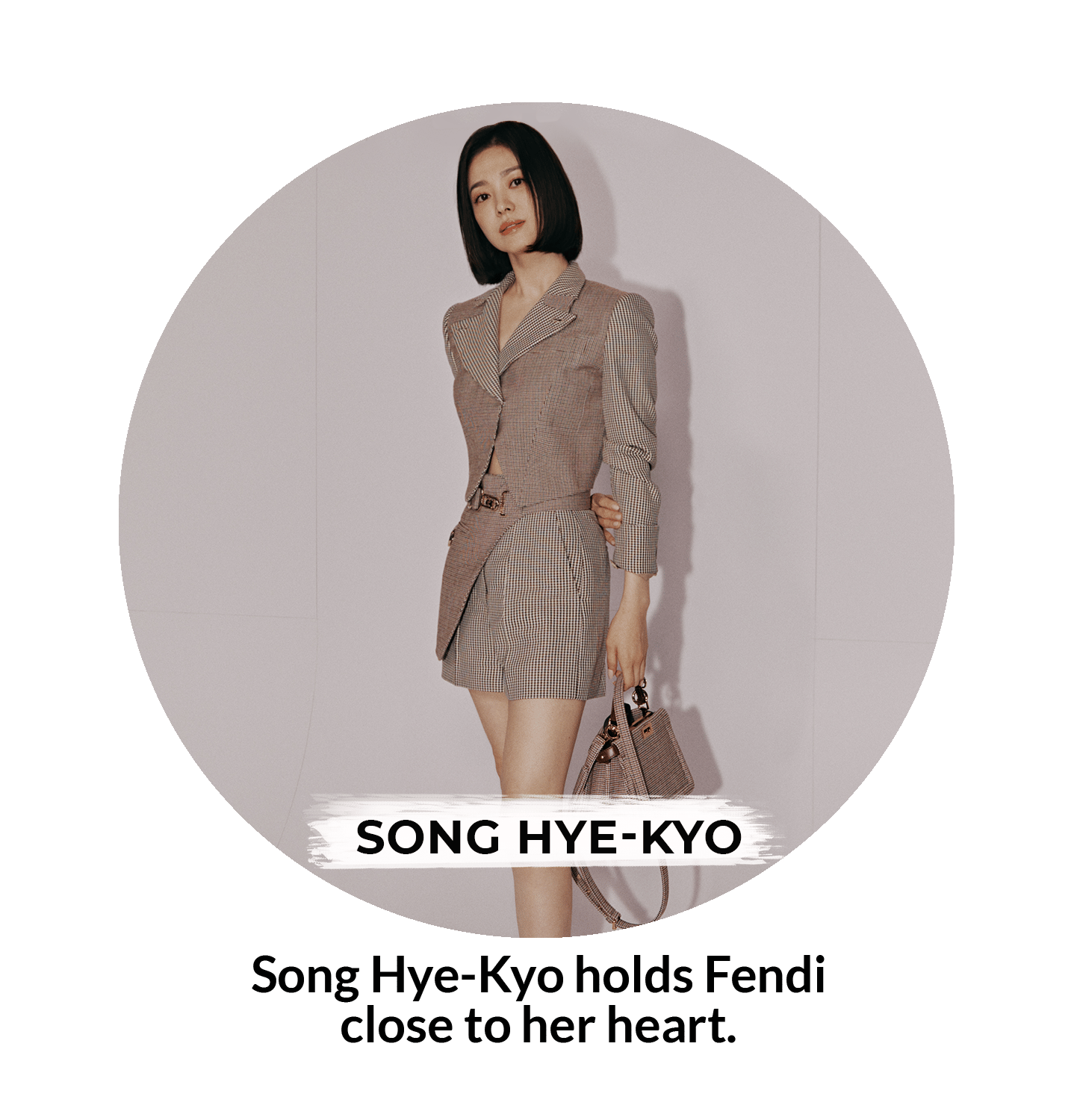 SONG HYE-KYO

Song Hye-Kyo holds Fendi close to her heart.