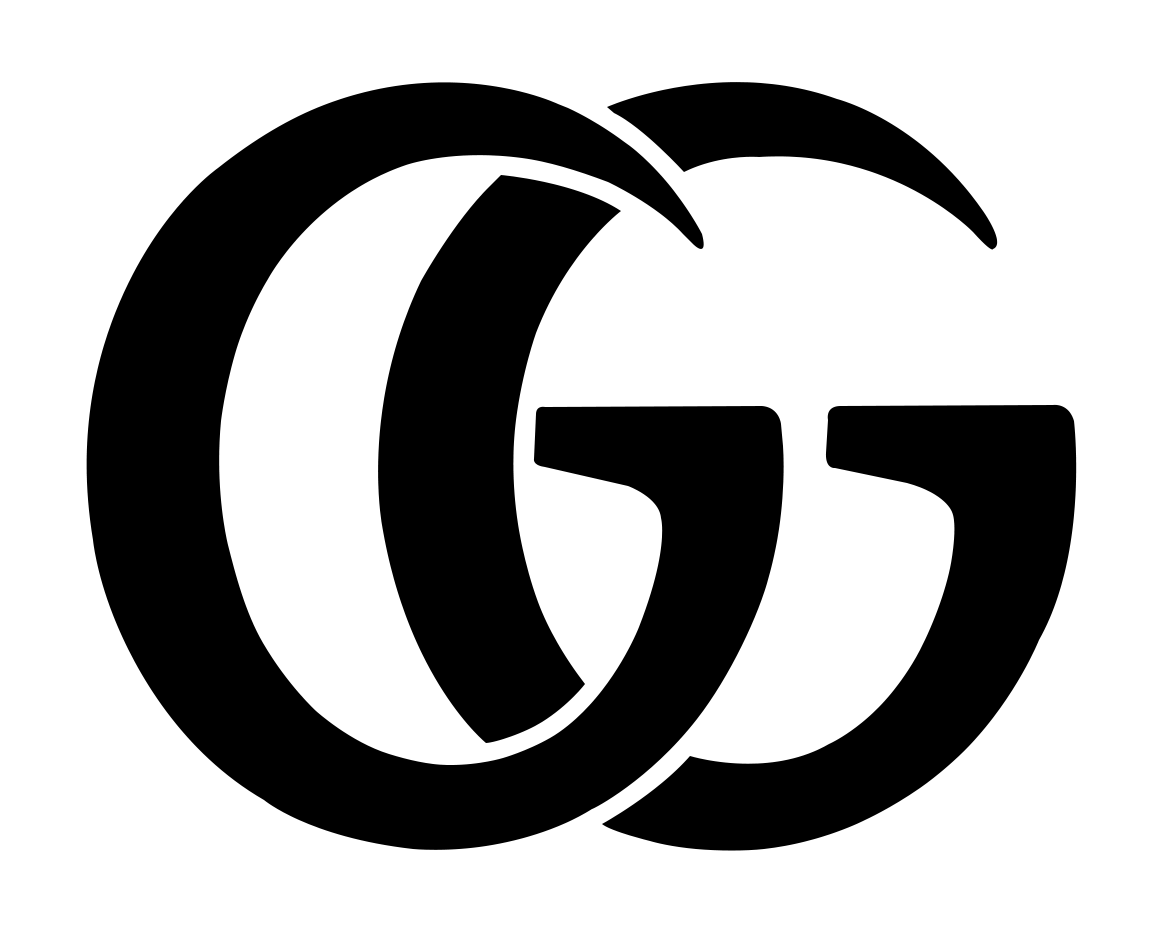 GG