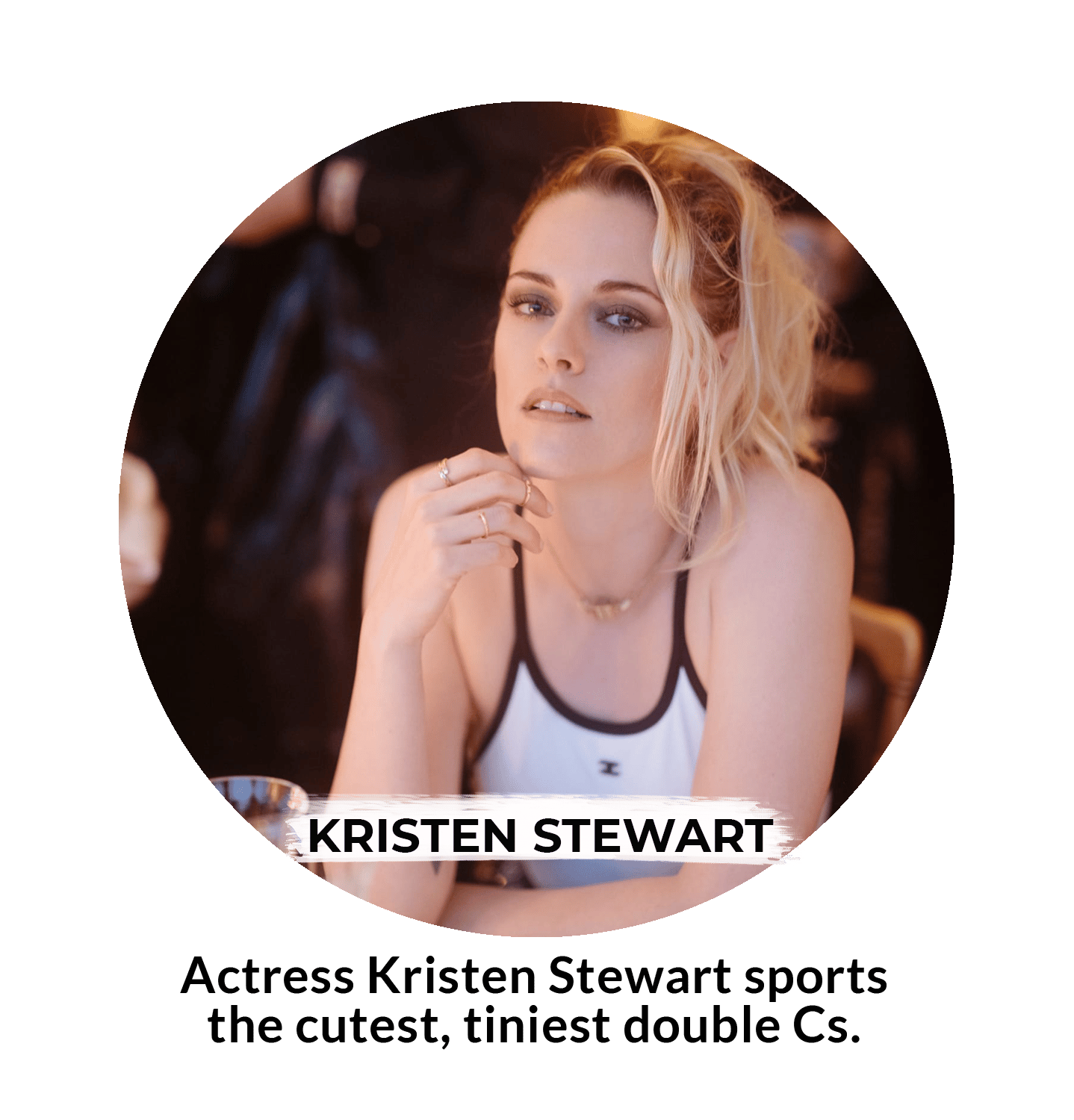 KRISTEN STEWART

Actress Kristen Stewart sports the cutest, tiniest double Cs.