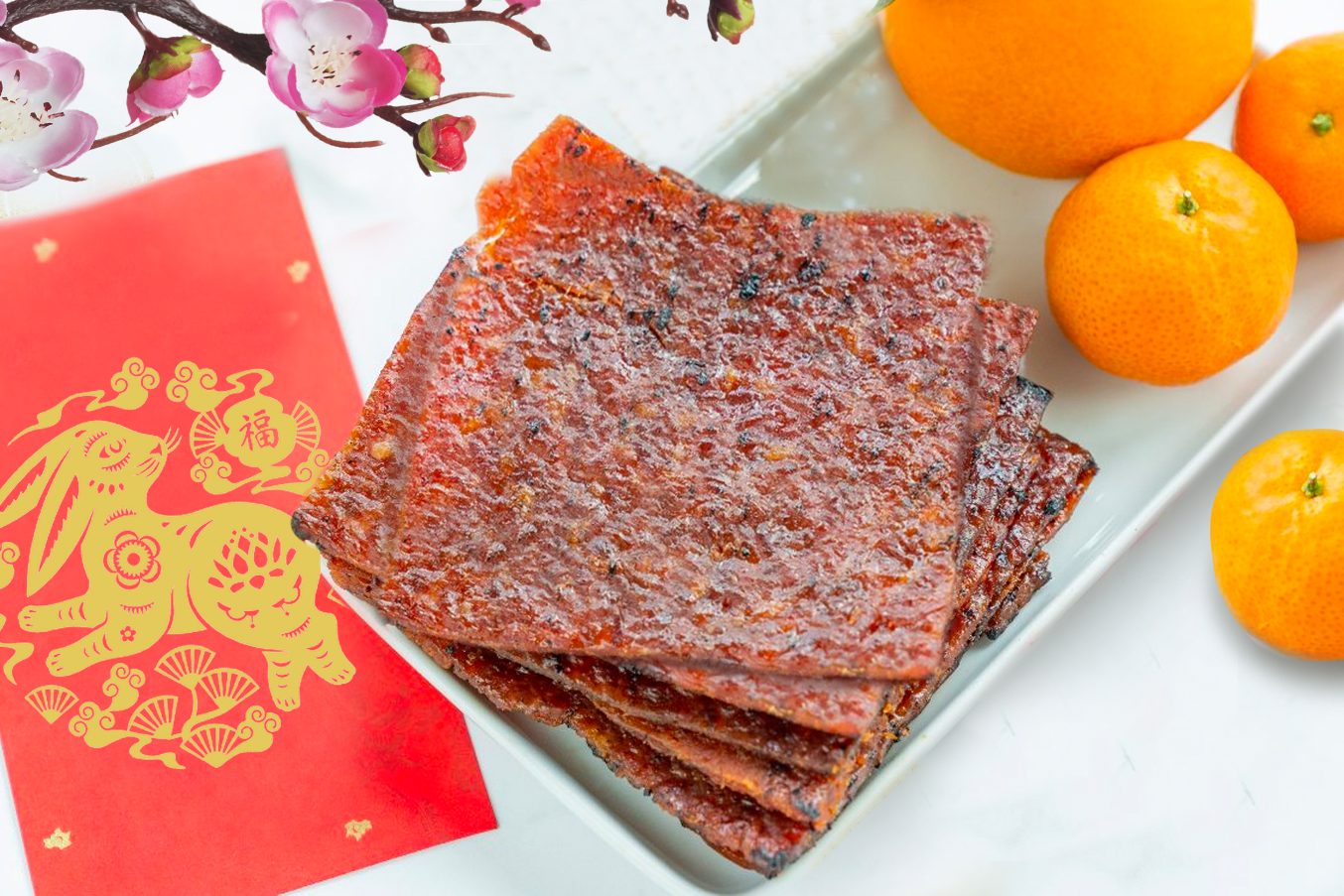 福