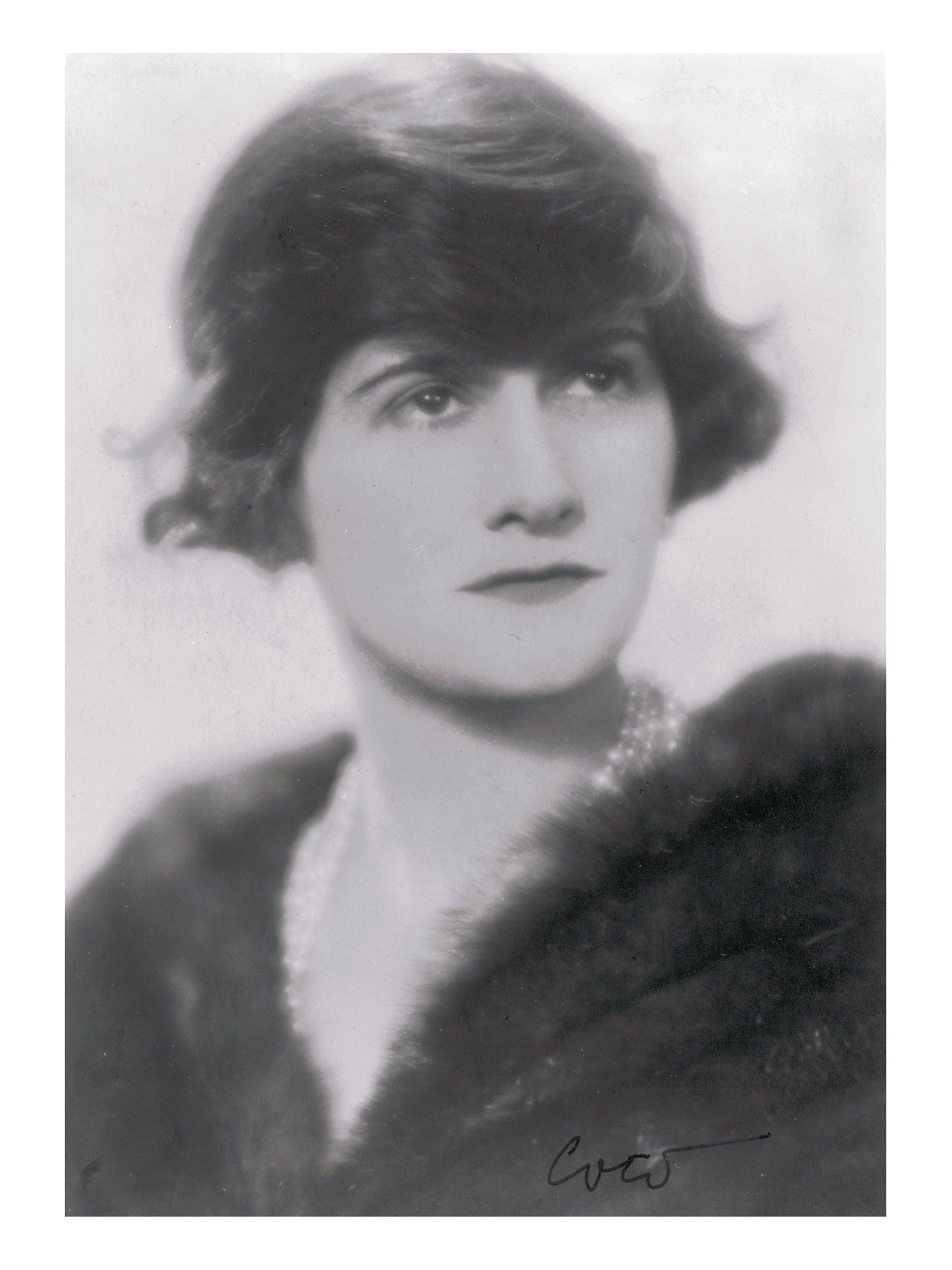 Coco