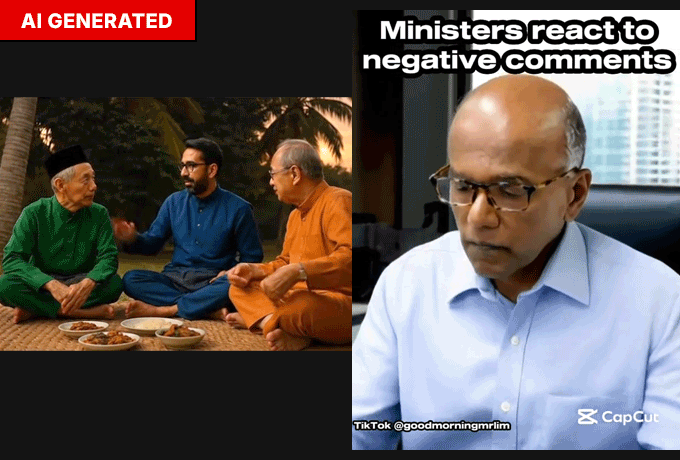 AI GENERATED

Ministers react to negative comments

TikTok @goodmorningmrlim

CapCut