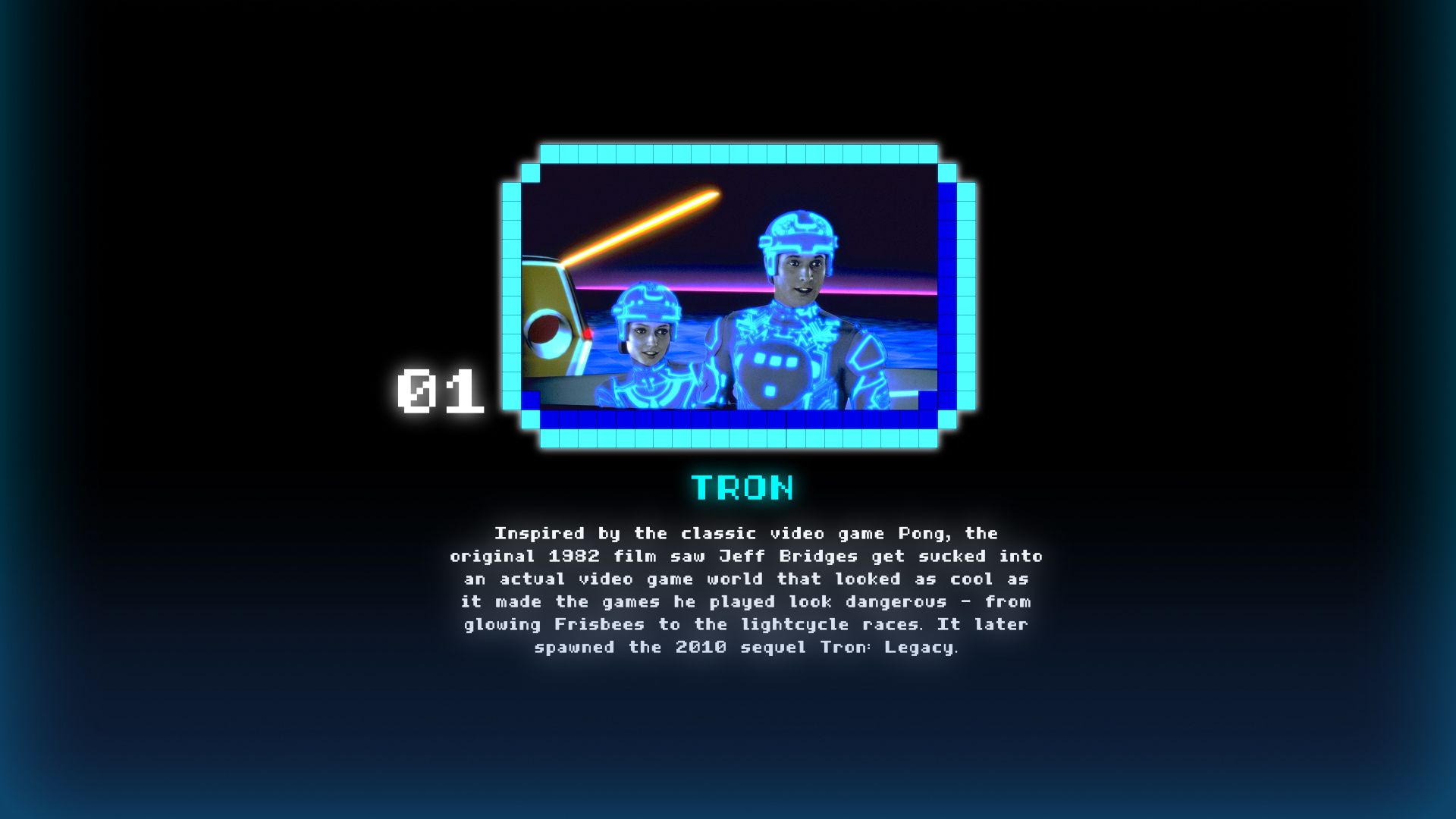 01

TRON

Inspired by the classic video game Pong, the original 1982 film saw Jeff Bridges get sucked into an actual video game world that looked as cool as it made the games he played look dangerous - from glowing Frisbees to the lightcycle races. It later spawned the 2010 sequel Tron: Legacy.