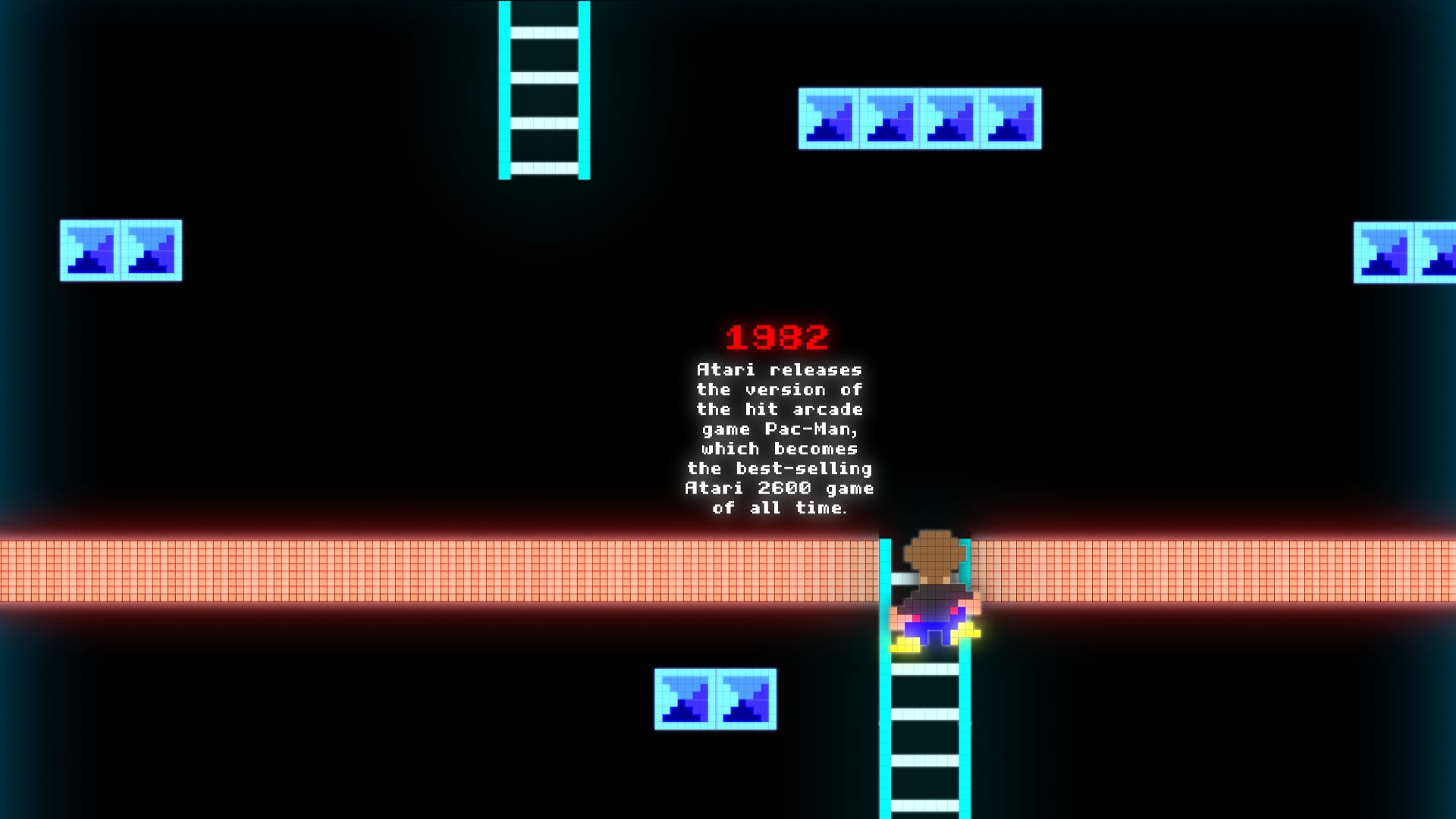 1982

Atari releases the version of the hit arcade game Pac-Man, which becomes the best-selling Atari 2600 game of all time.