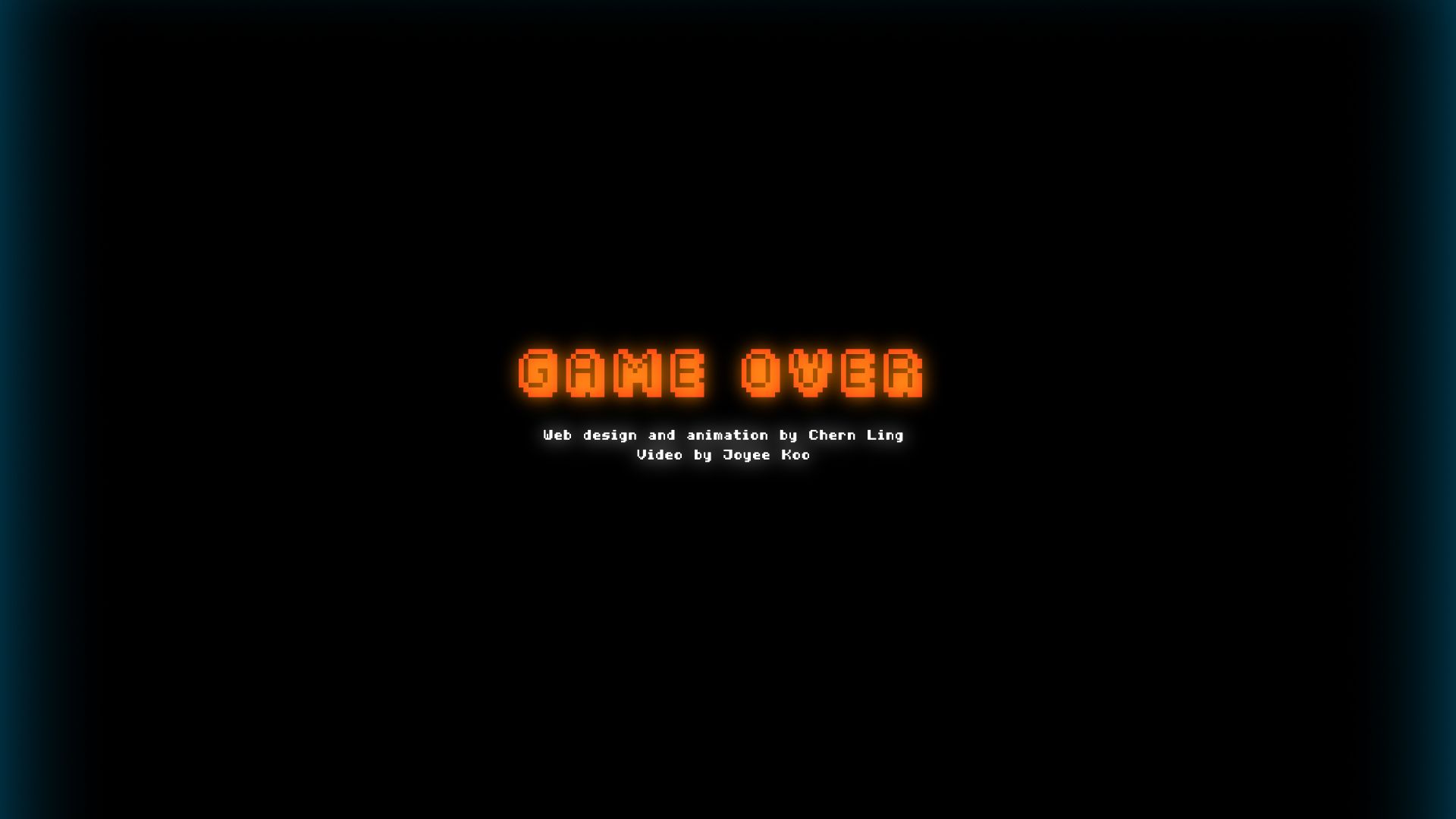 GAME OVER

Web design and animation by Chern Ling
Video by Joyee Koo