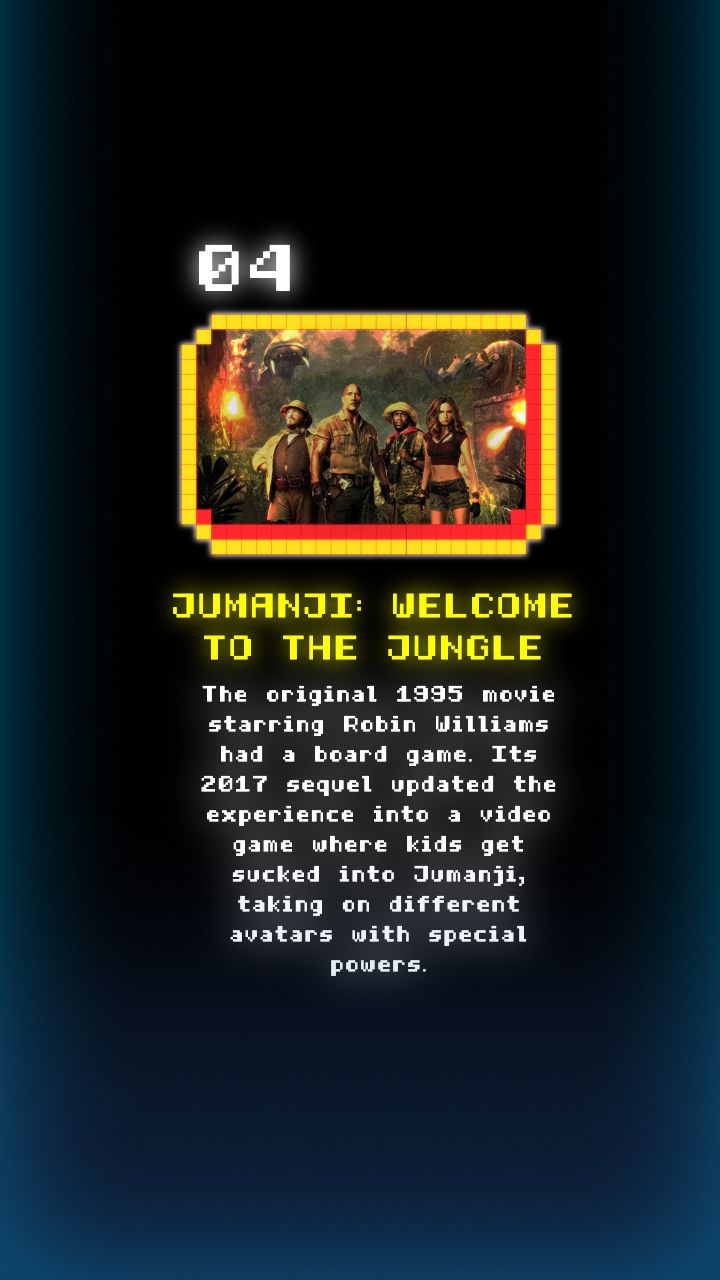 04

JUMANJI: WELCOME TO THE JUNGLE

The original 1995 movie starring Robin Williams had a board game. Its 2017 sequel updated the experience into a video game where kids get sucked into Jumanji, taking on different avatars with special powers.