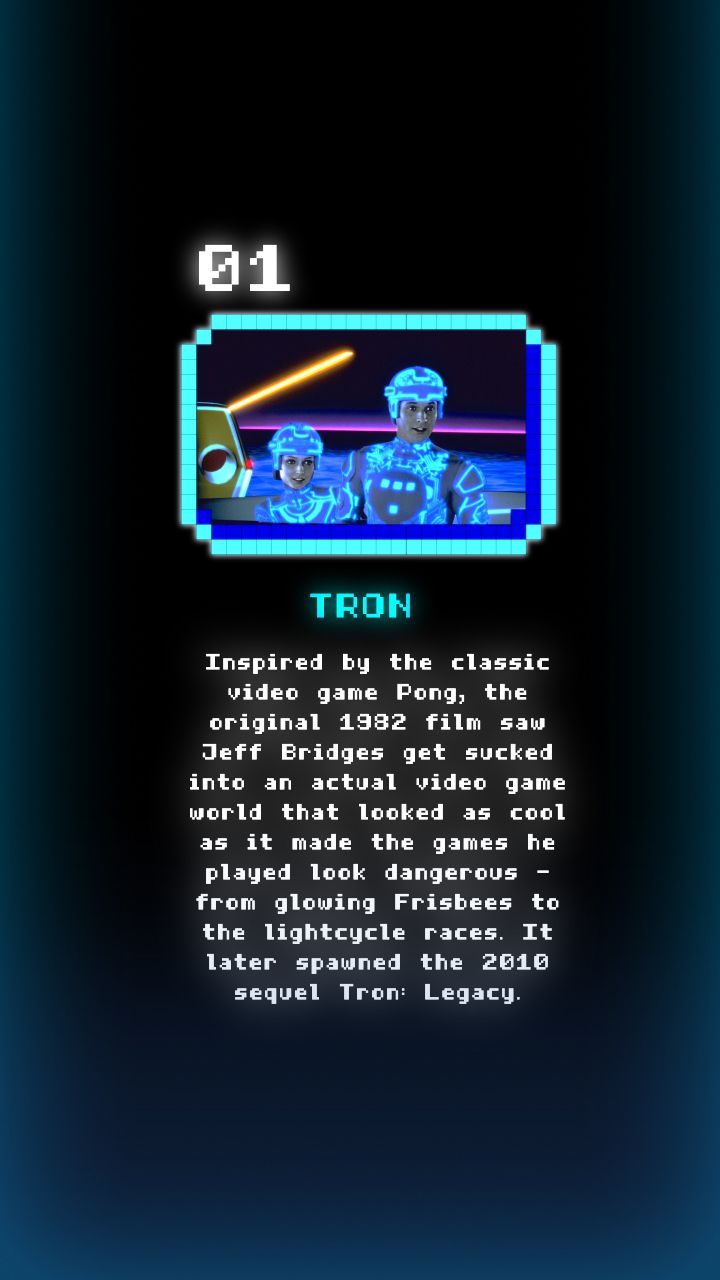 01

TRON

Inspired by the classic video game Pong, the original 1982 film saw Jeff Bridges get sucked into an actual video game world that looked as cool as it made the games he played look dangerous - from glowing Frisbees to the lightcycle races. It later spawned the 2010 sequel Tron: Legacy.