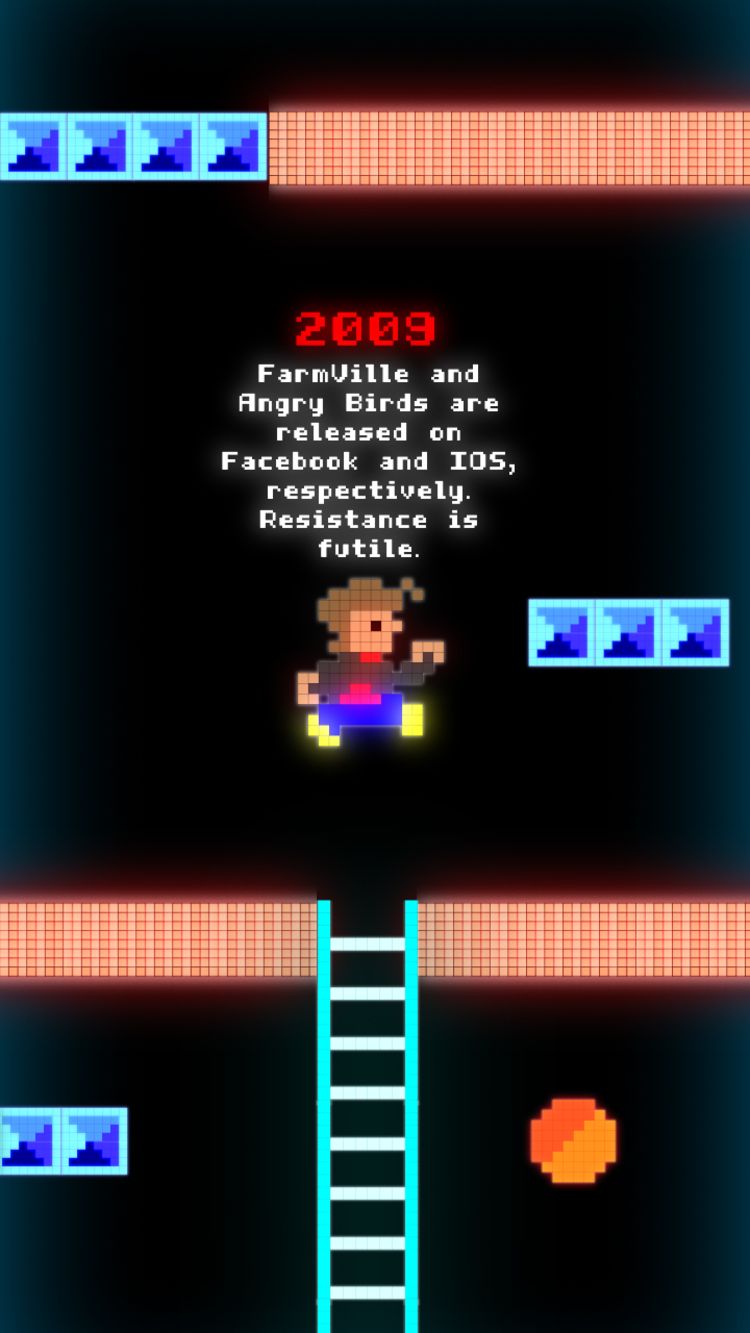 2009

FarmVille and Angry Birds are released on Facebook and IOS, respectively. Resistance is futile.