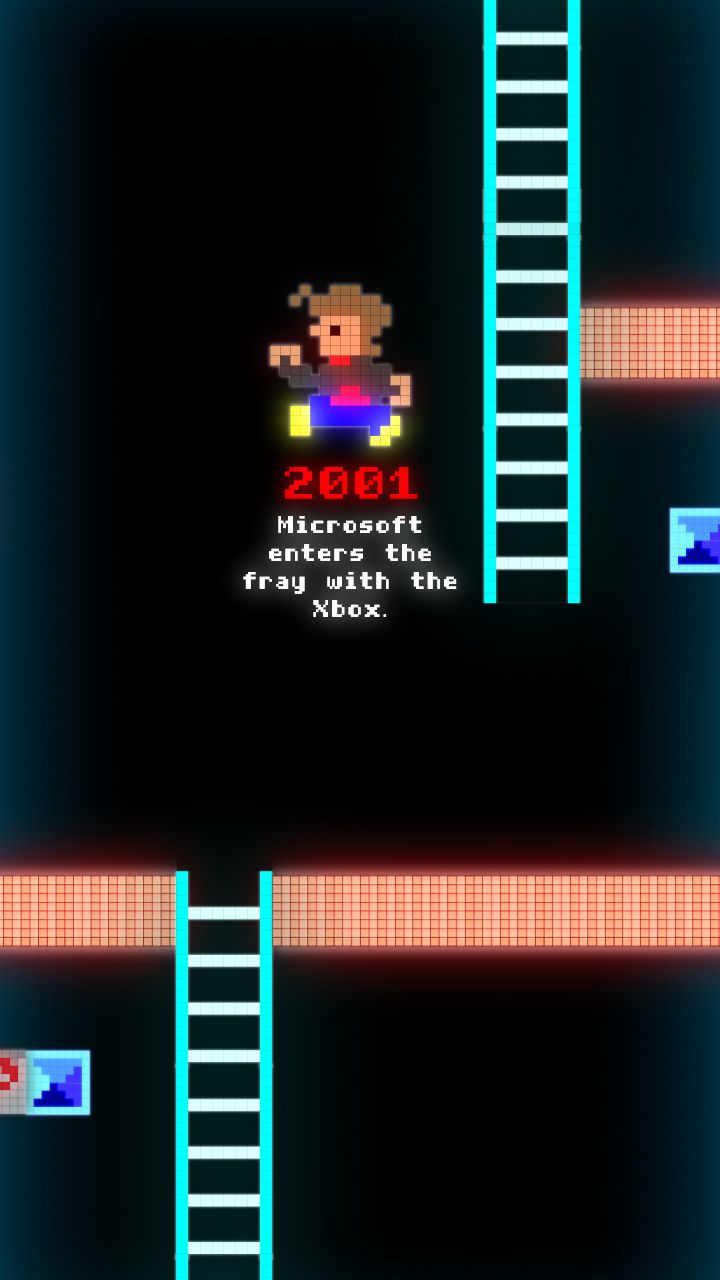 2001

Microsoft enters the fray with the Xbox.