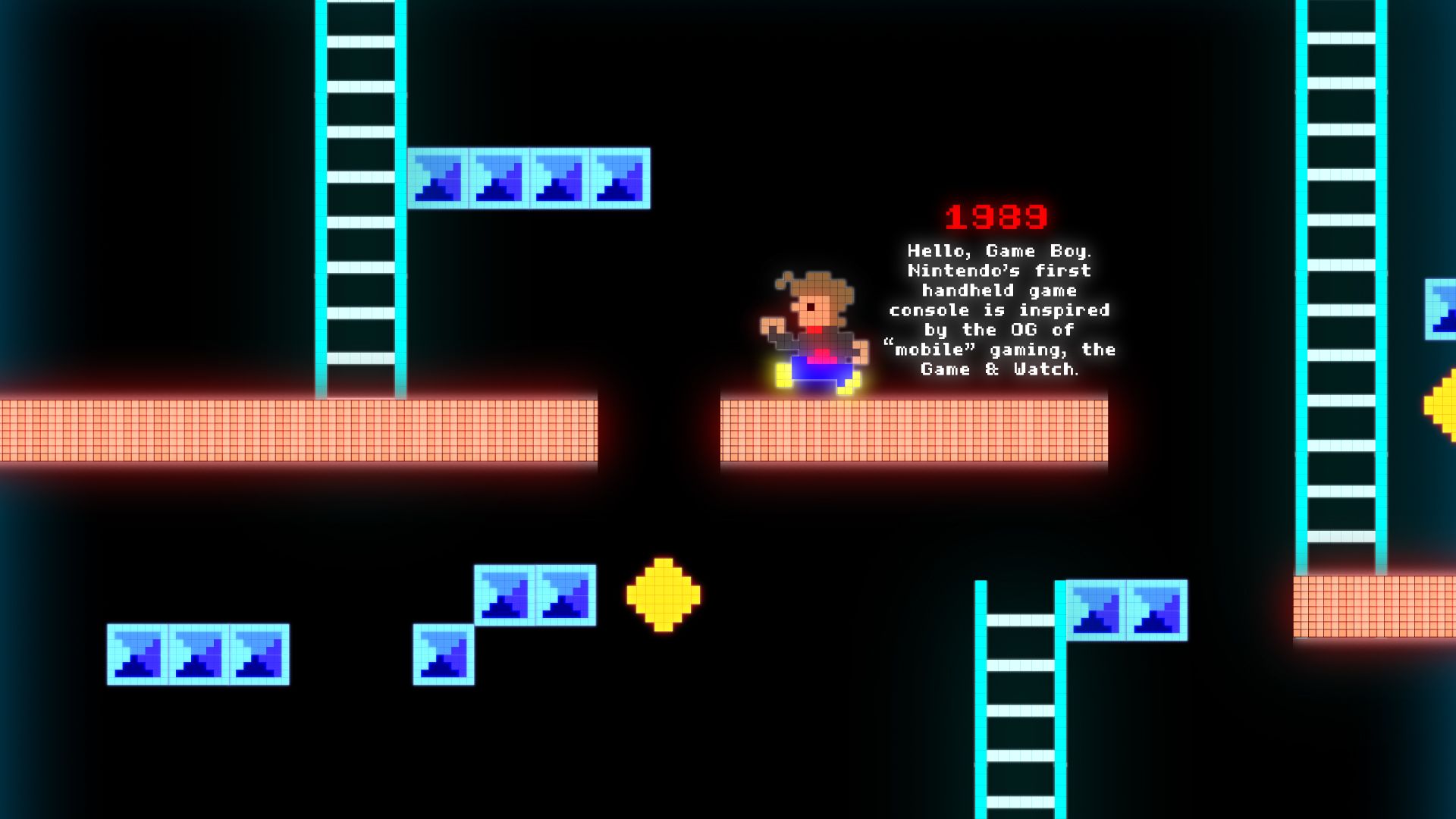 1989

Hello, Game Boy. Nintendo's first handheld game console is inspired by the OG of "mobile" gaming, the Game & Watch.