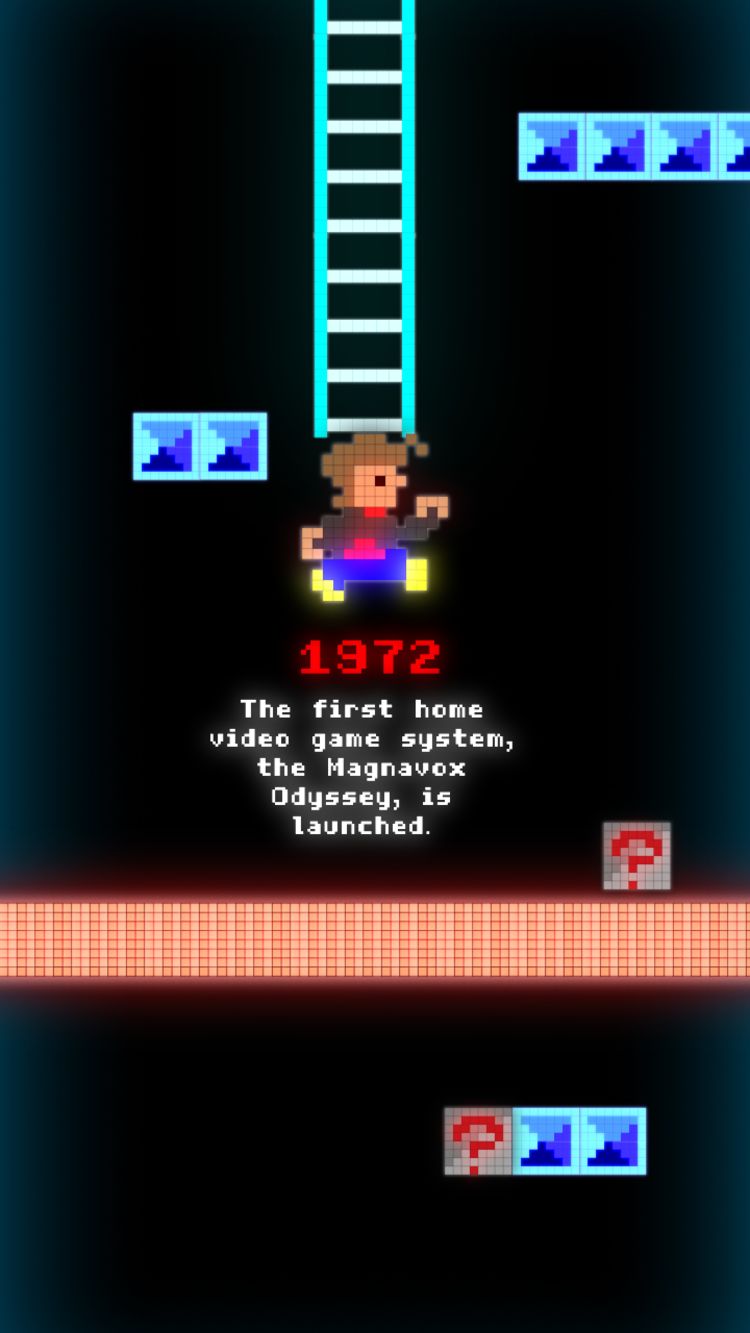 1972

The first home video game system, the Magnavox Odyssey, is launched.

?

?