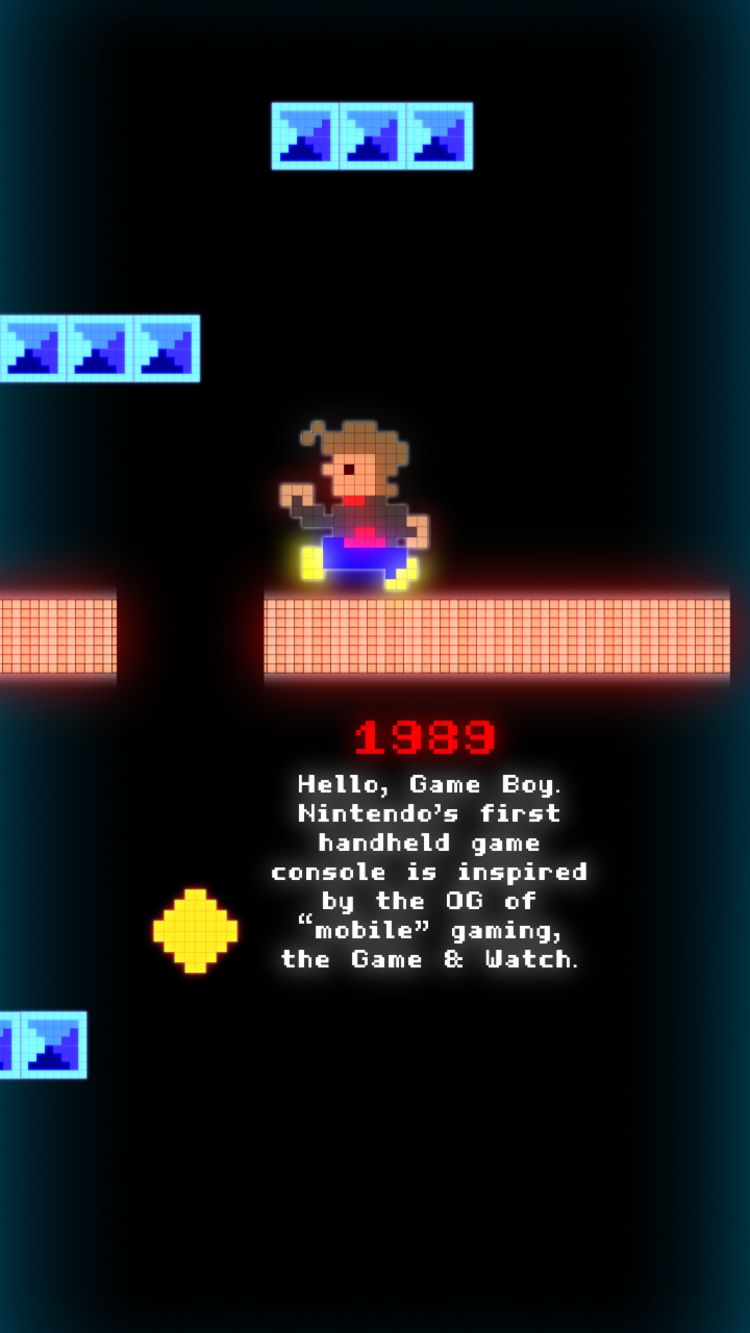 1989

Hello, Game Boy. Nintendo's first handheld game console is inspired by the OG of "mobile" gaming, the Game & Watch.