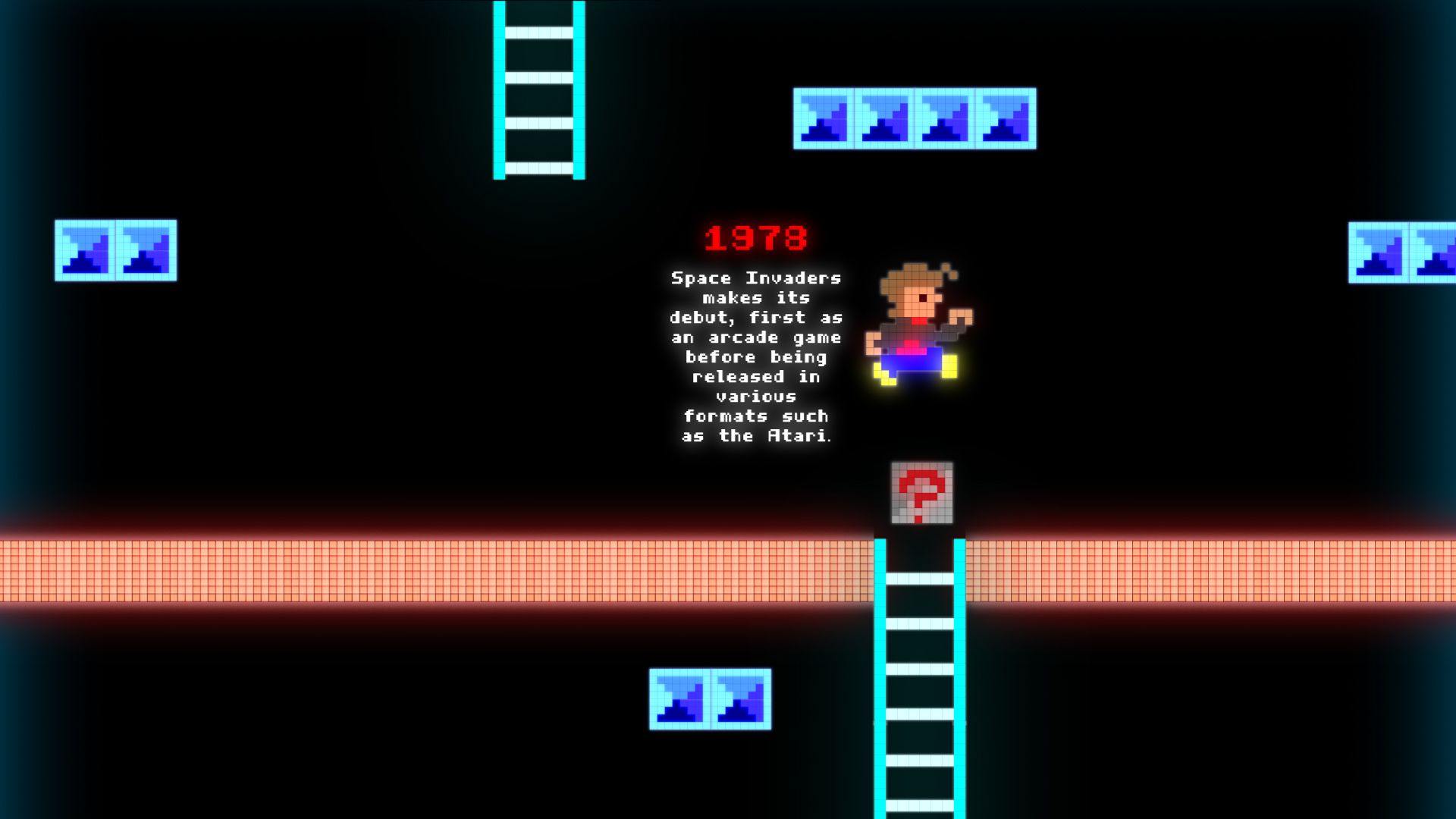 1978

Space Invaders makes its debut, first as an arcade game before being released in various formats such as the Atari.

?