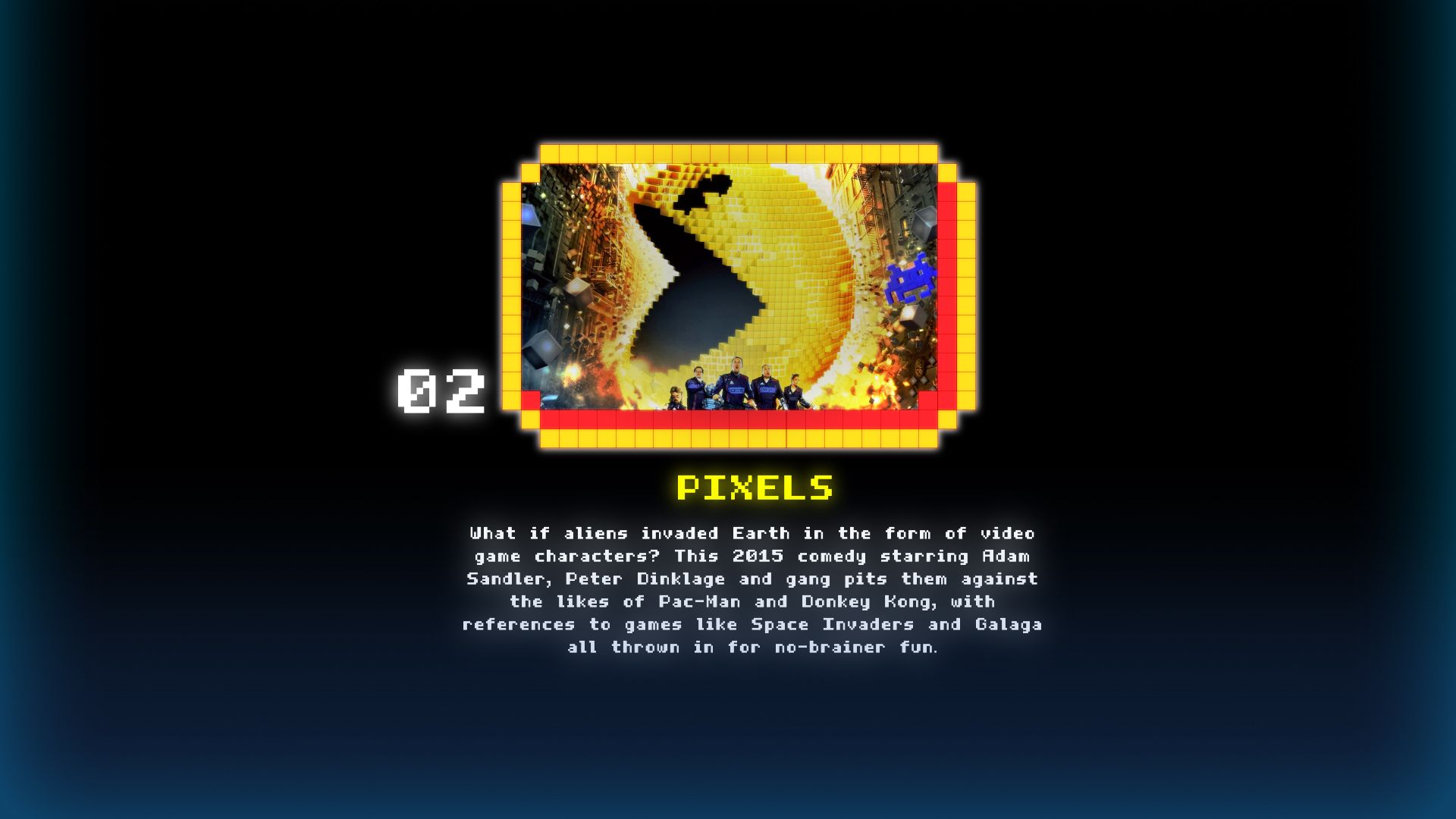 02

PIXELS

What if aliens invaded Earth in the form of video game characters? This 2015 comedy starring Adam Sandler, Peter Dinklage and gang pits them against the likes of Pac-Man and Donkey Kong, with references to games like Space Invaders and Galaga all thrown in for no-brainer fun.