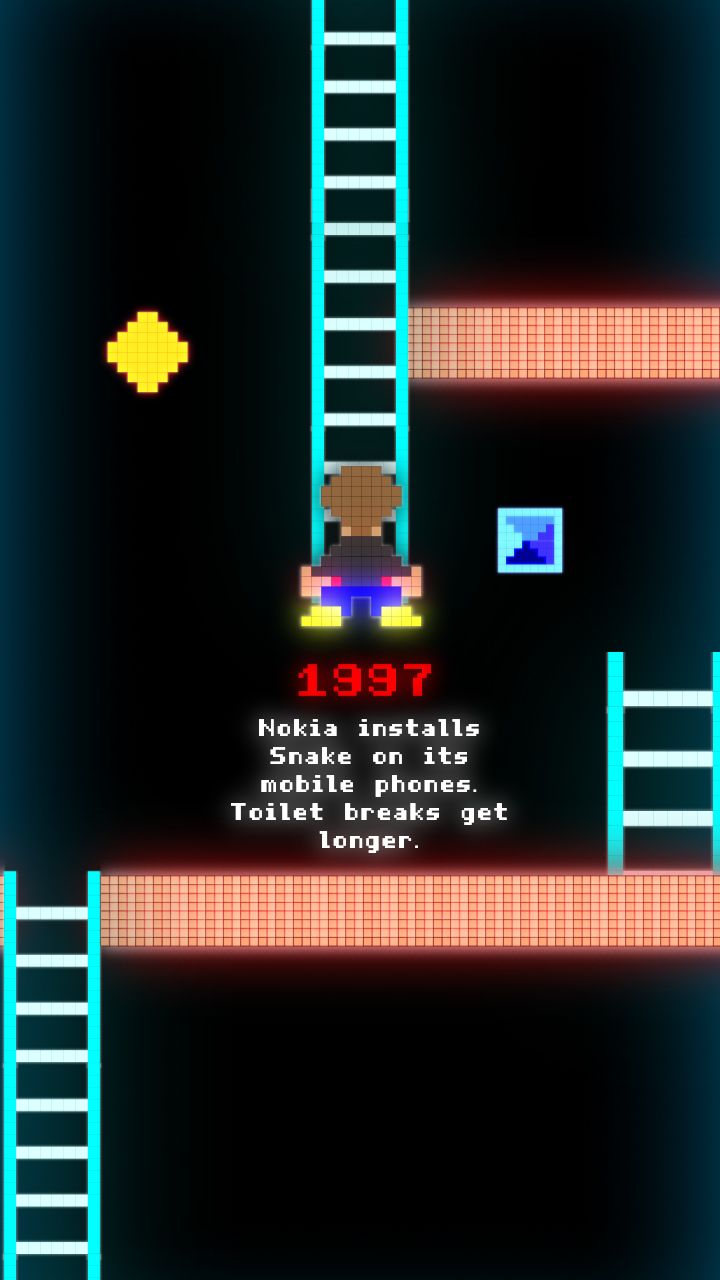 1997

Nokia installs Snake on its mobile phones. Toilet breaks get longer.