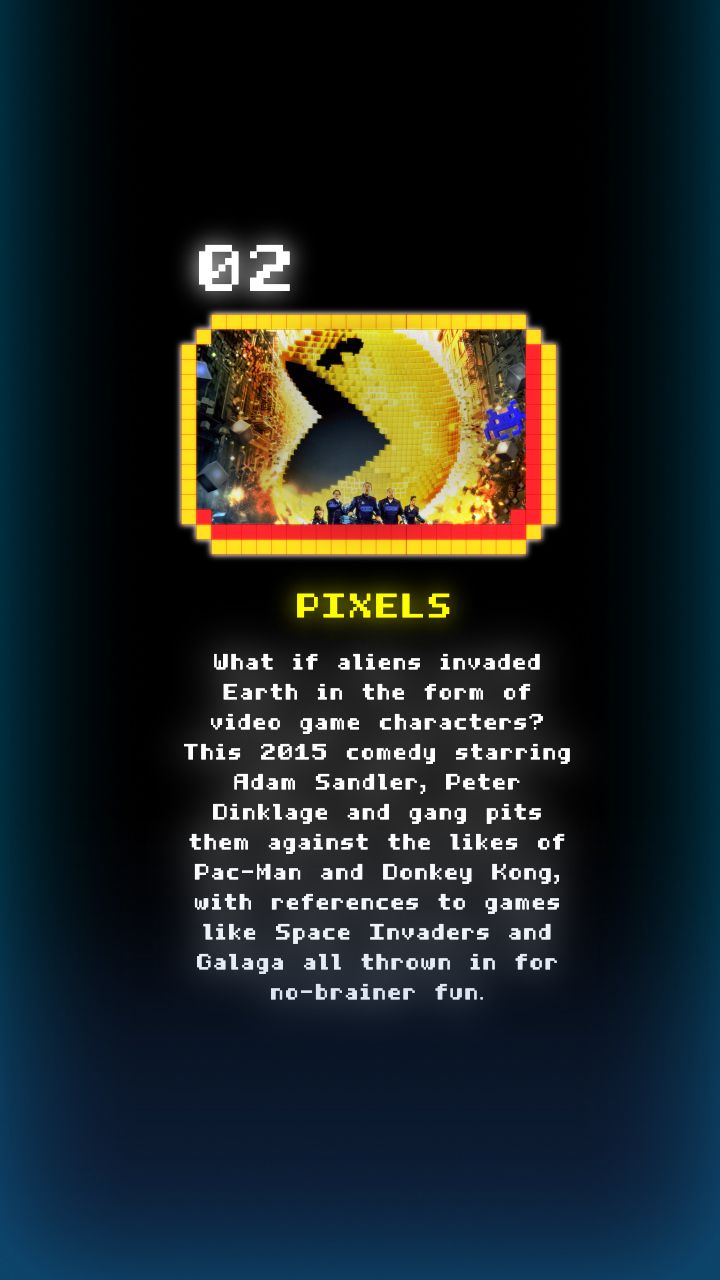 02

PIXELS

What if aliens invaded Earth in the form of video game characters? This 2015 comedy starring Adam Sandler, Peter Dinklage and gang pits them against the likes of Pac-Man and Donkey Kong, with references to games like Space Invaders and Galaga all thrown in for no-brainer fun.