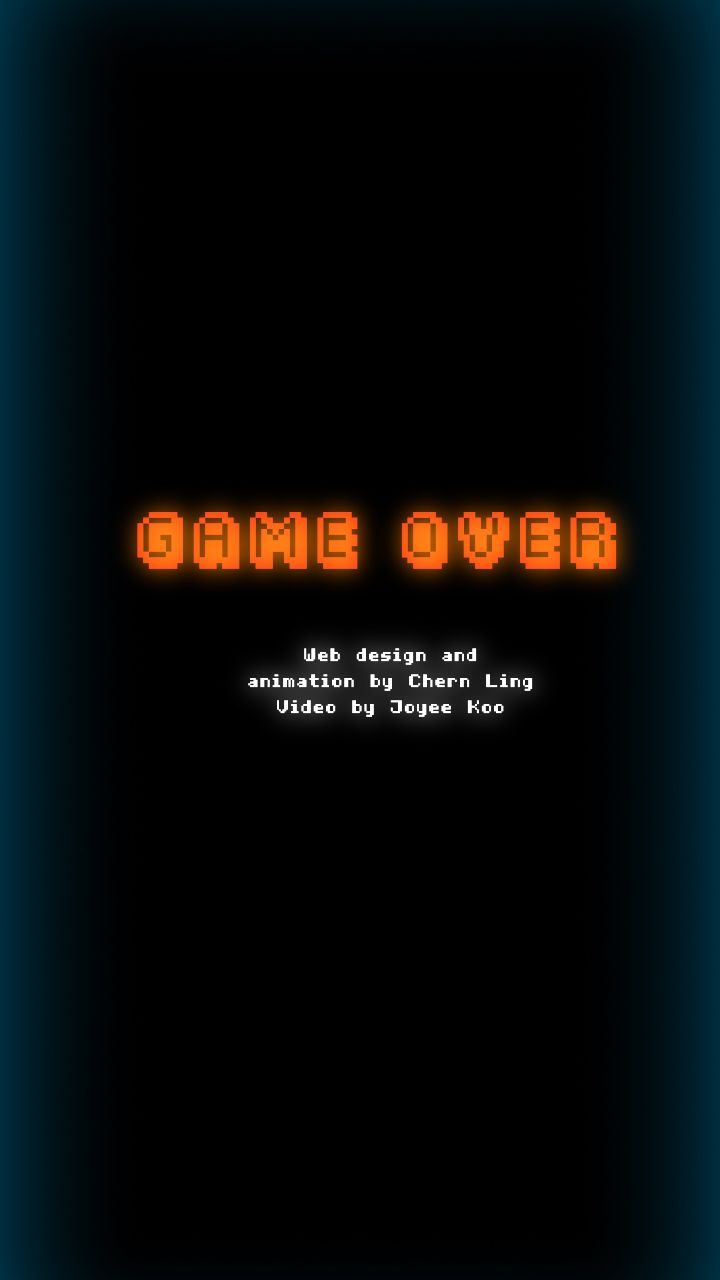 GAME OVER

Web design and animation by Chern Ling
Video by Joyee Koo