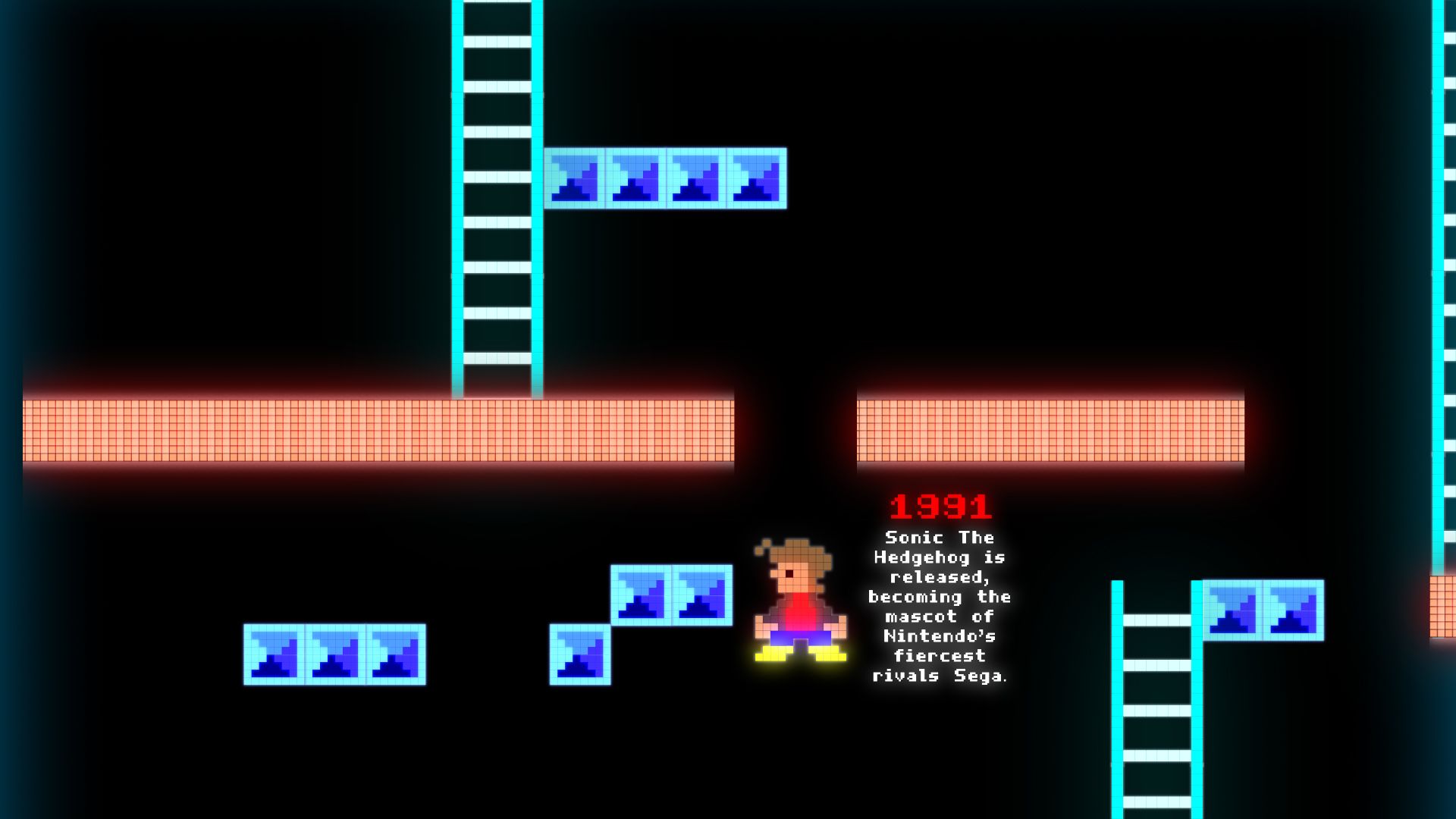 1991

Sonic The Hedgehog is released, becoming the mascot of Nintendo's fiercest rivals Sega.